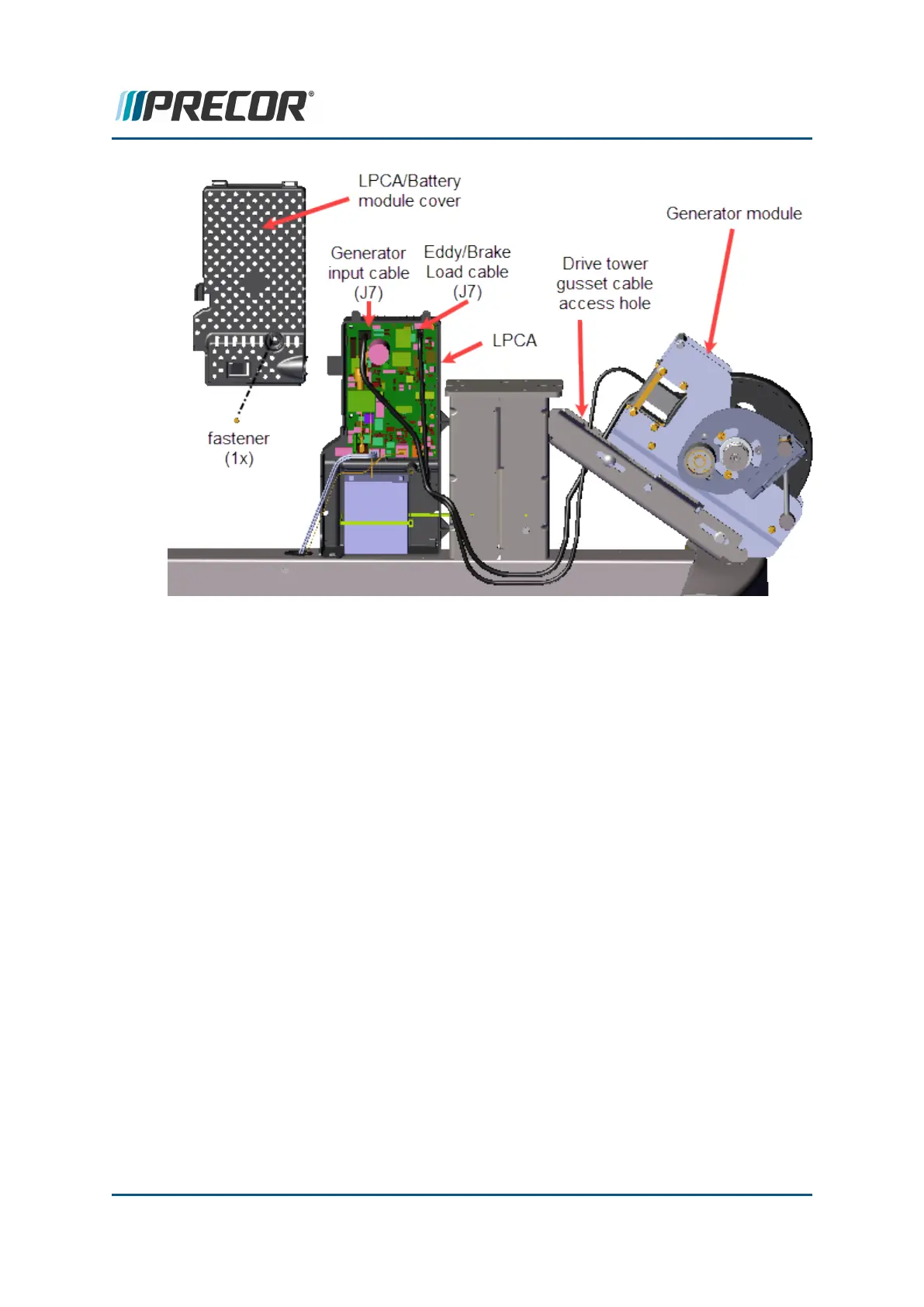 PRECOR®

LPCA/Battery module cover

Generator module

Generator input cable (J7)

Eddy/Brake Load cable (J7)

Drive tower gusset cable access hole

LPCA

fastener (1x)