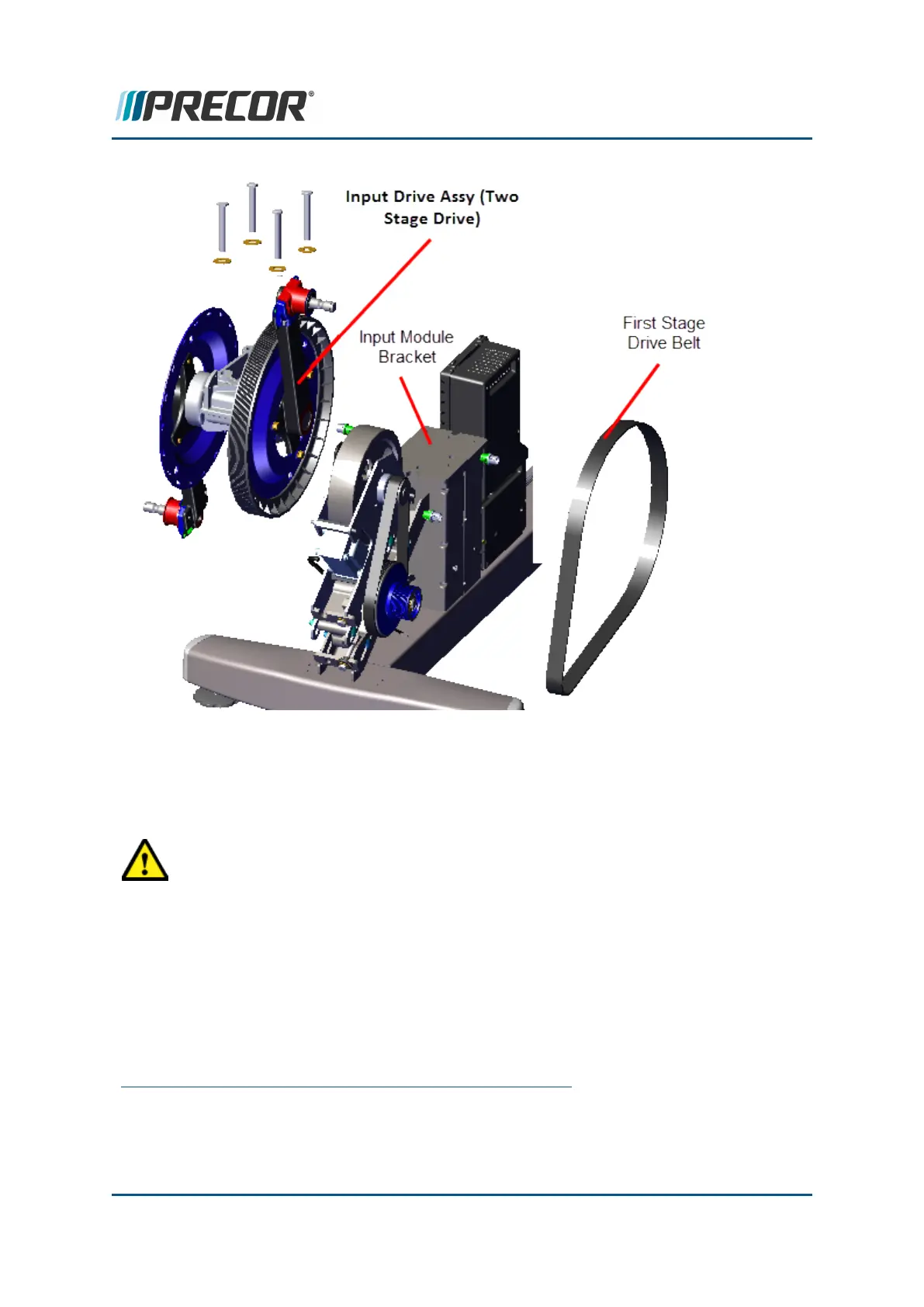 PRECOR®

Input Drive Assy (Two Stage Drive)

Input Module Bracket

First Stage Drive Belt