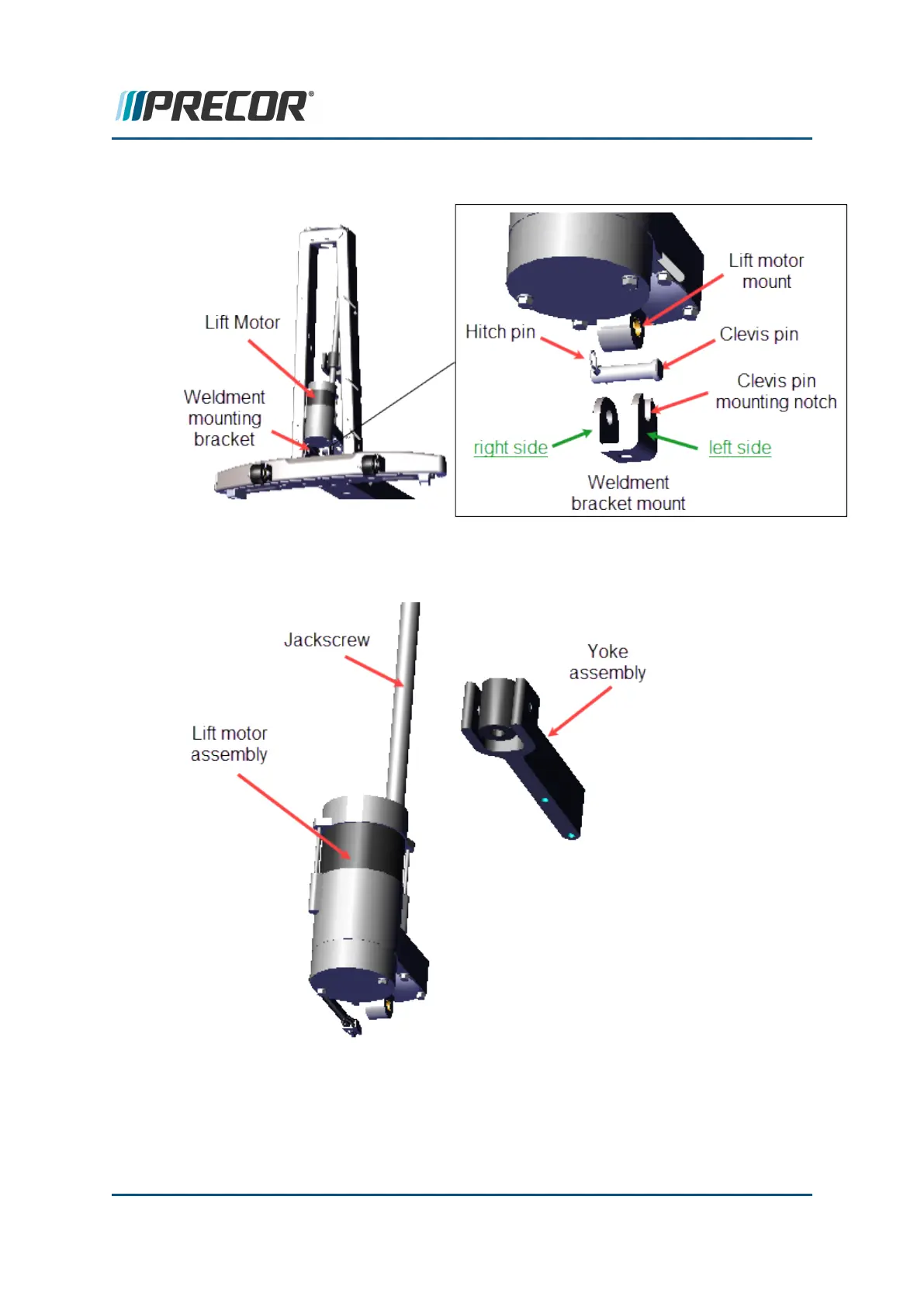 PRECOR®

Lift Motor

Weldment mounting bracket

Lift motor mount

Hitch pin

Clevis pin

Clevis pin mounting notch

right side

left side

Weldment bracket mount

Jackscrew

Yoke assembly

Lift motor assembly