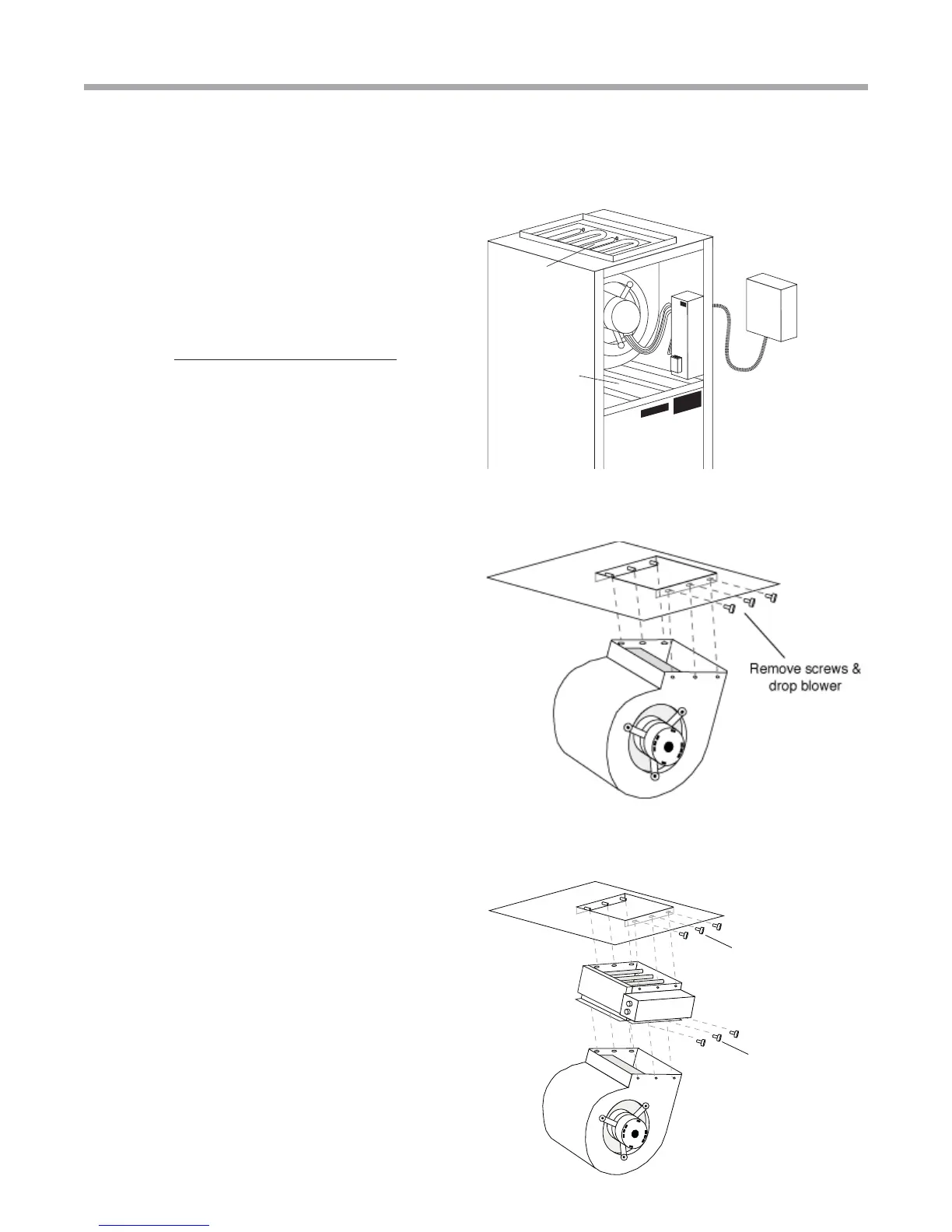 Remove screws & drop blower