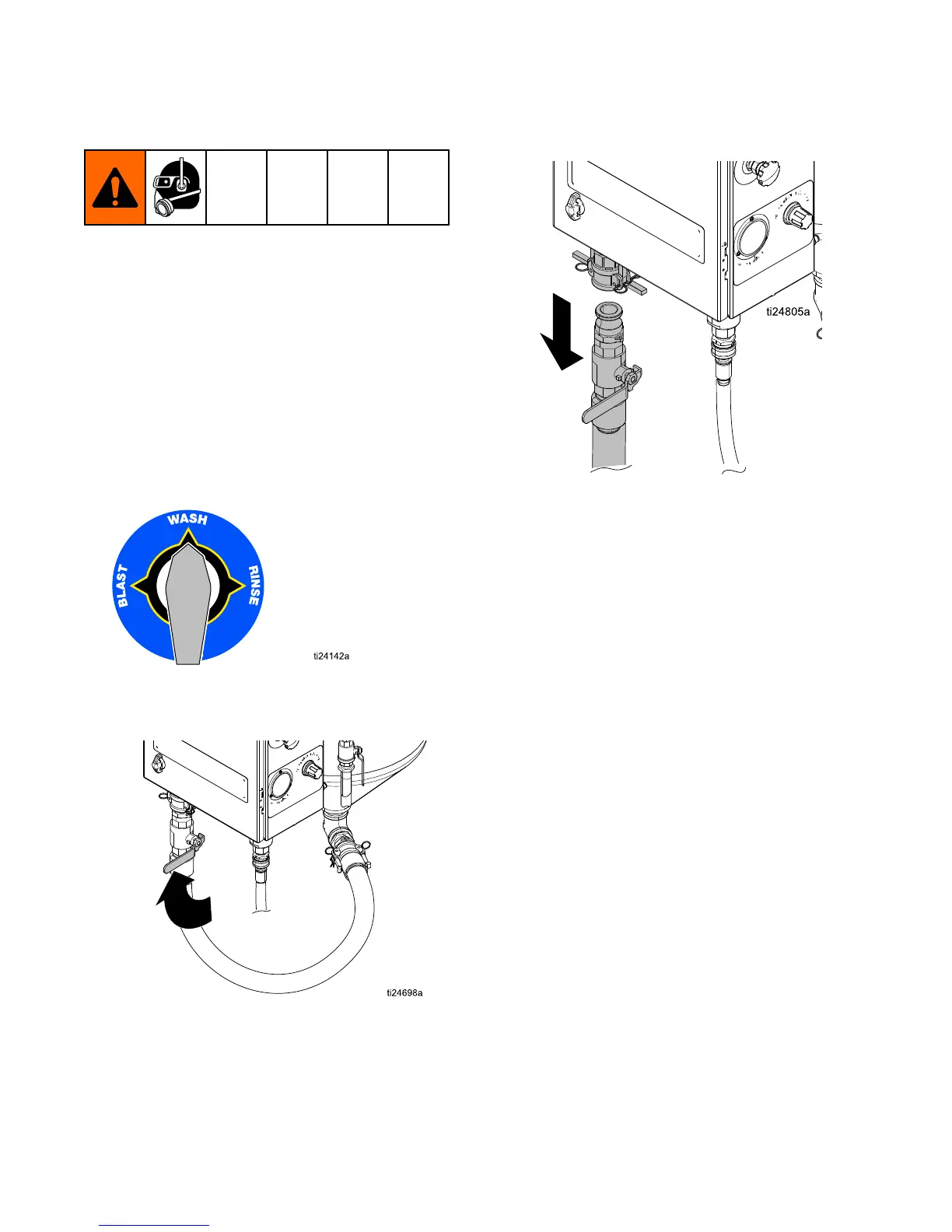 ti24805a

WASH
BLAST
RINSE

ti24142a

ti24698a