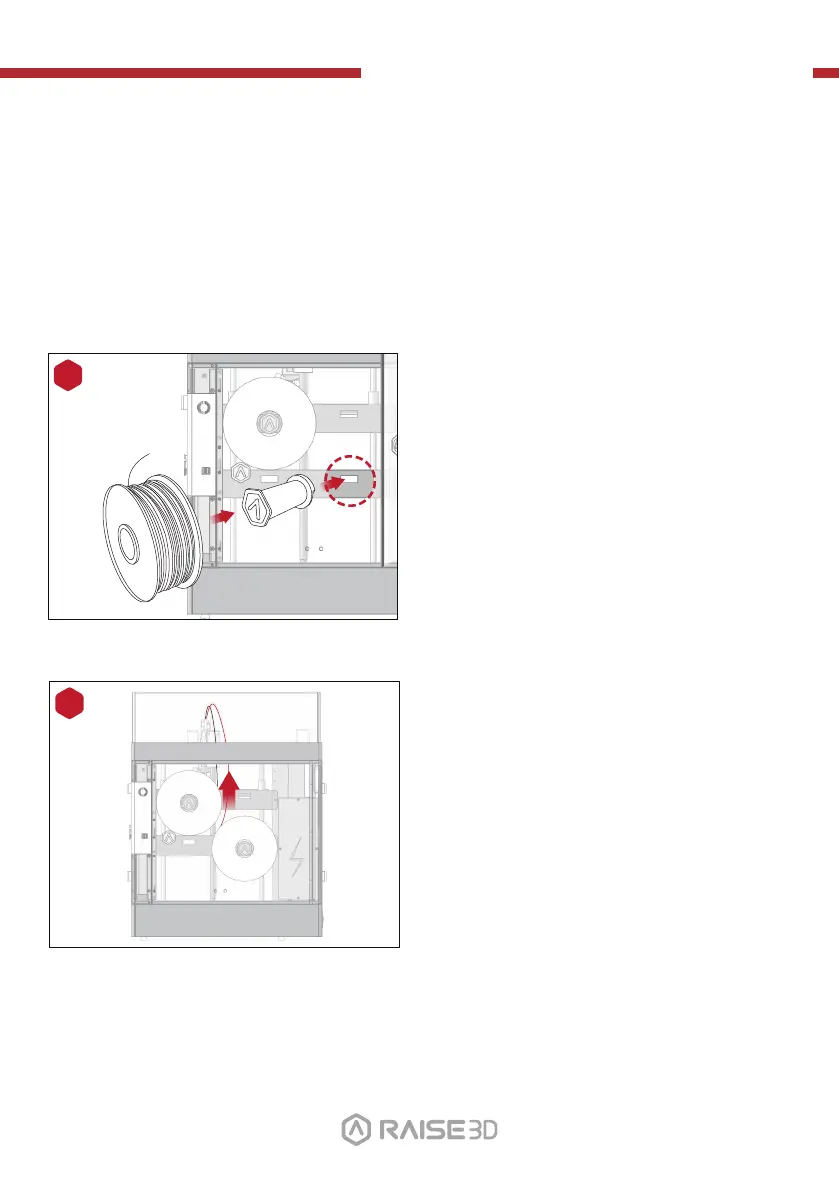 RAISE3D