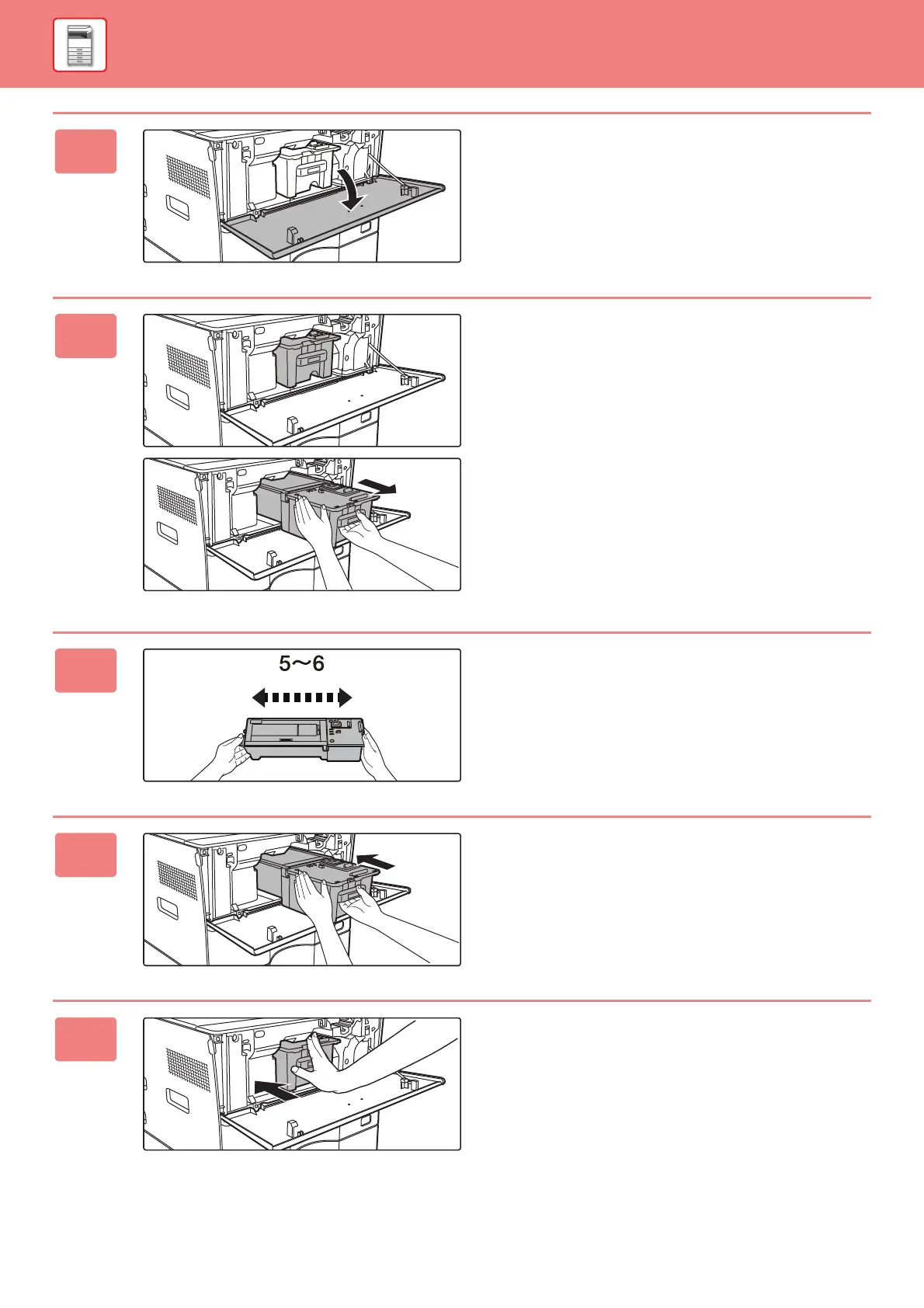 5～6