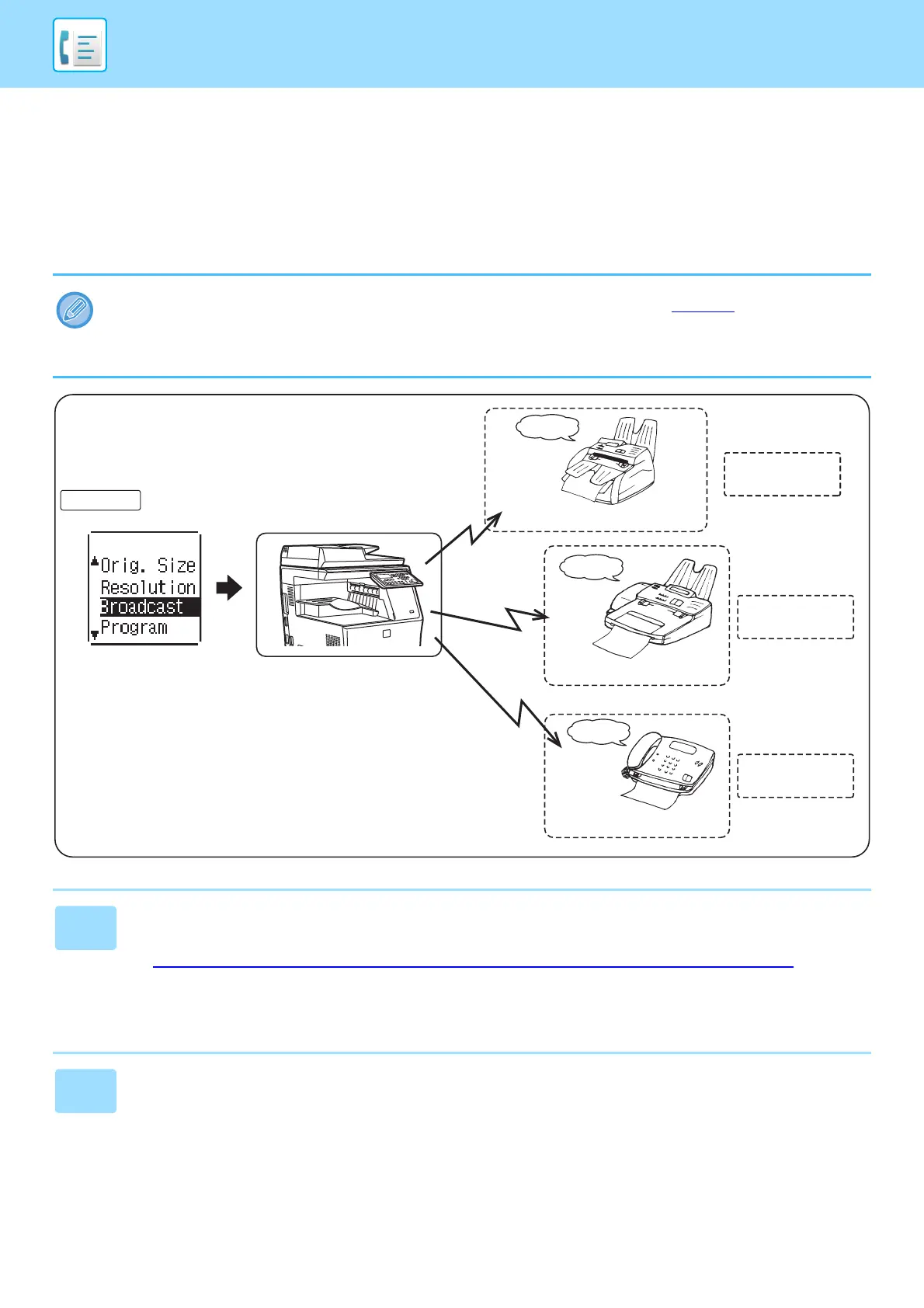 Orig. Size
Resolution
Broadcast
Program