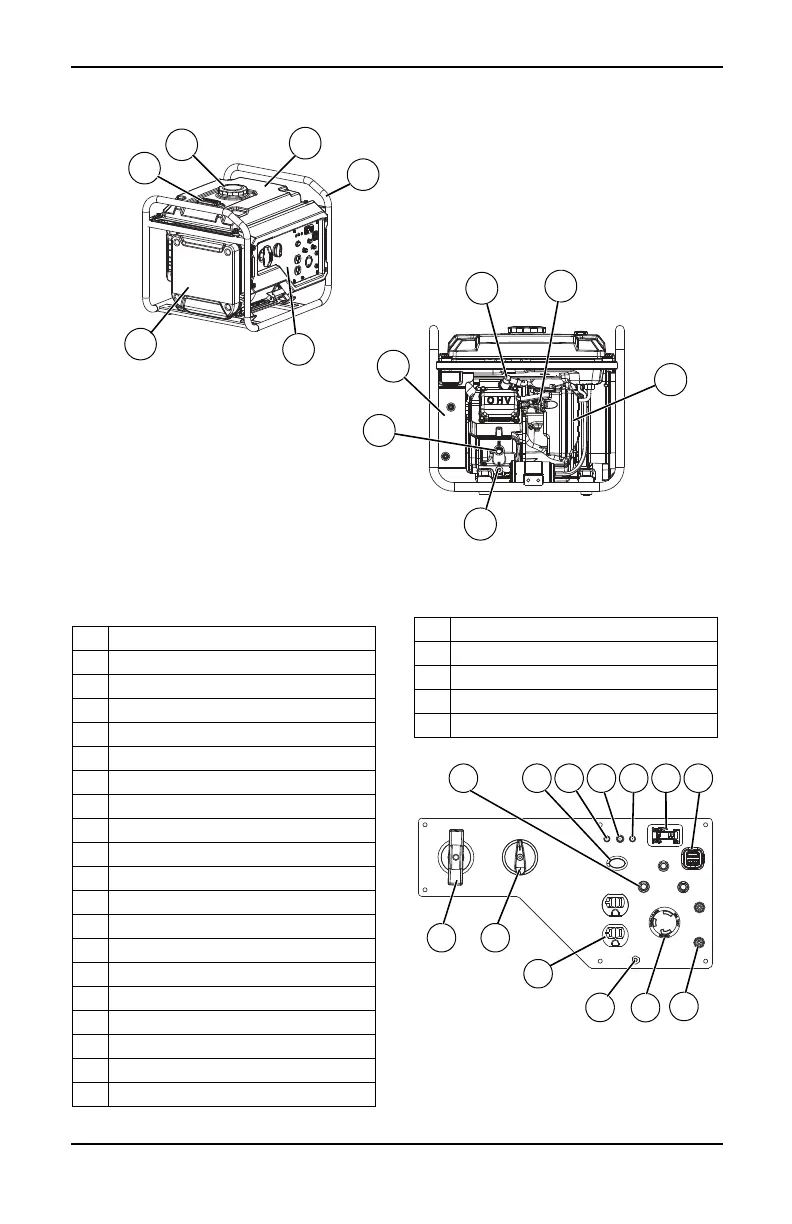 OHV