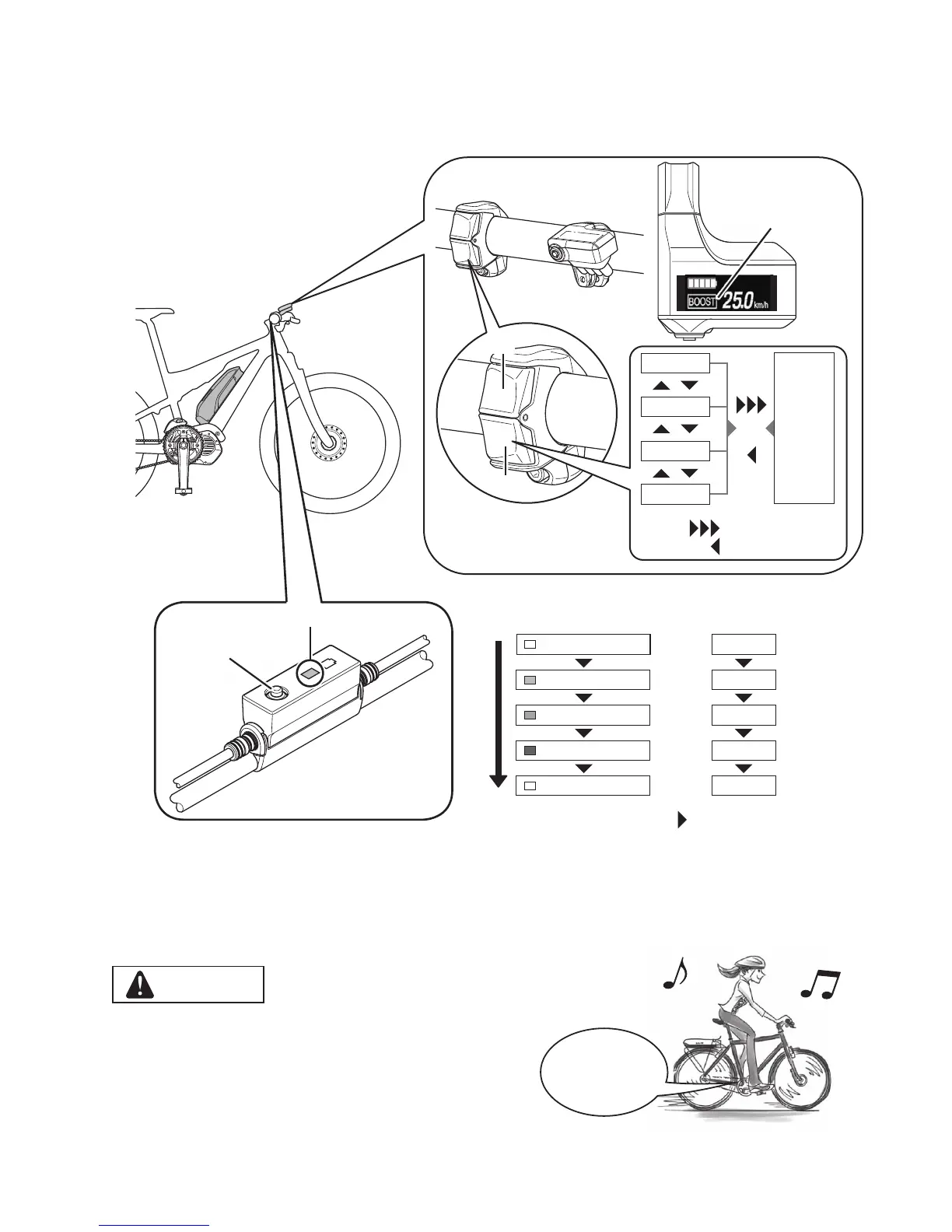 BOOST 25.0 km/h