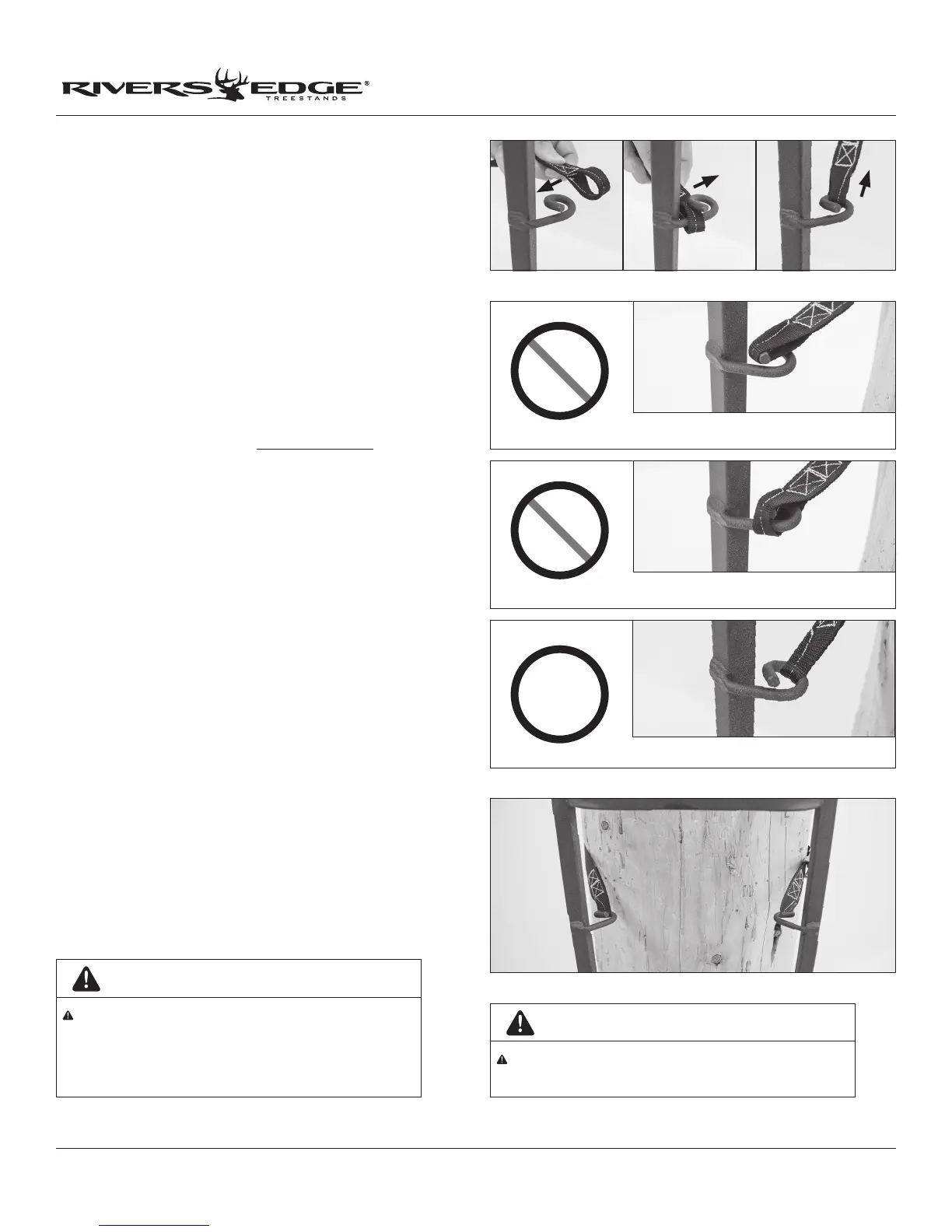 RIVERS EDGE®
TREESTANDS