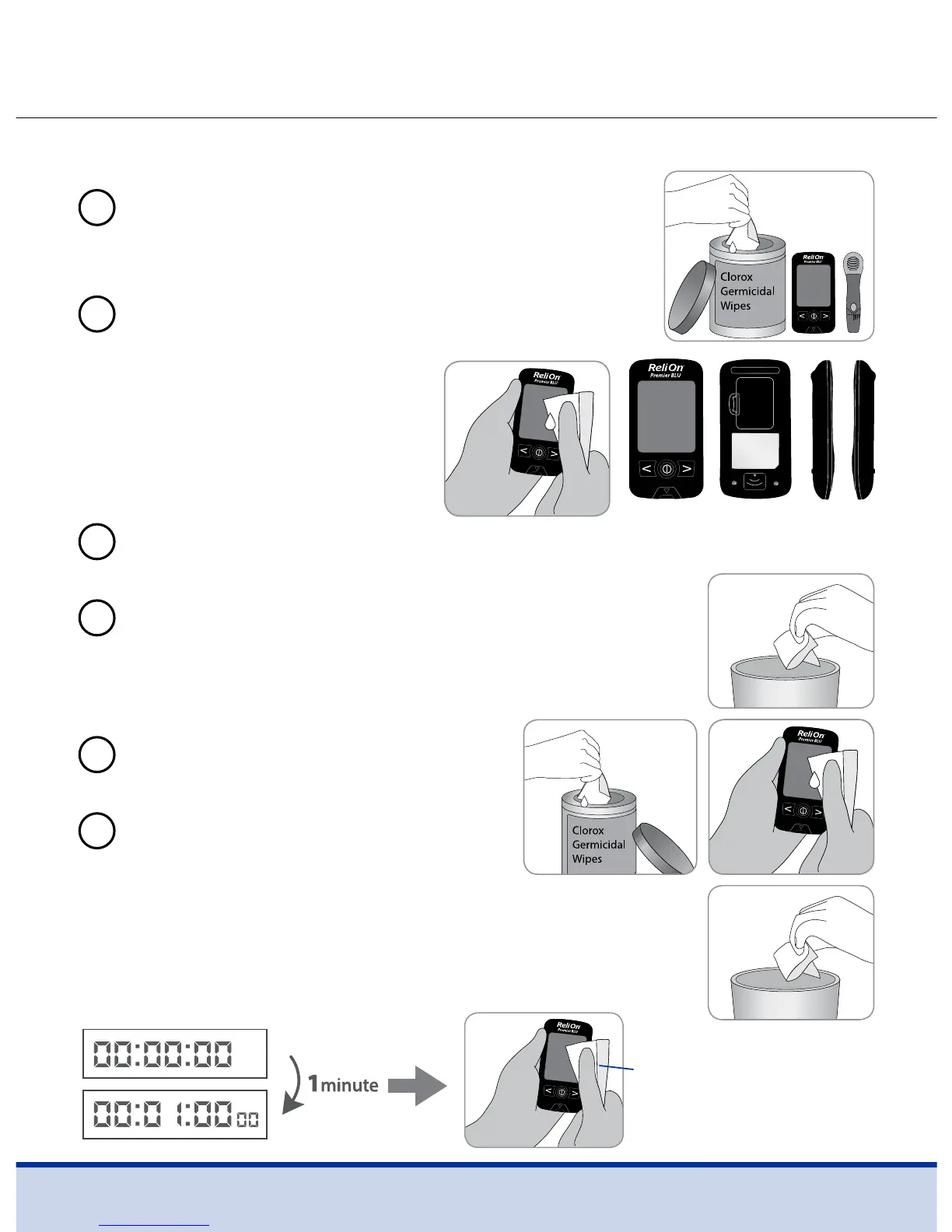 Clorox Germicidal Wipes

ReliOn Premier BLU

ReliOn Premier BLU

ReliOn Premier BLU

Clorox Germicidal Wipes

ReliOn Premier BLU

00:00:00

1minute

00:01:00 00

ReliOn Premier BLU