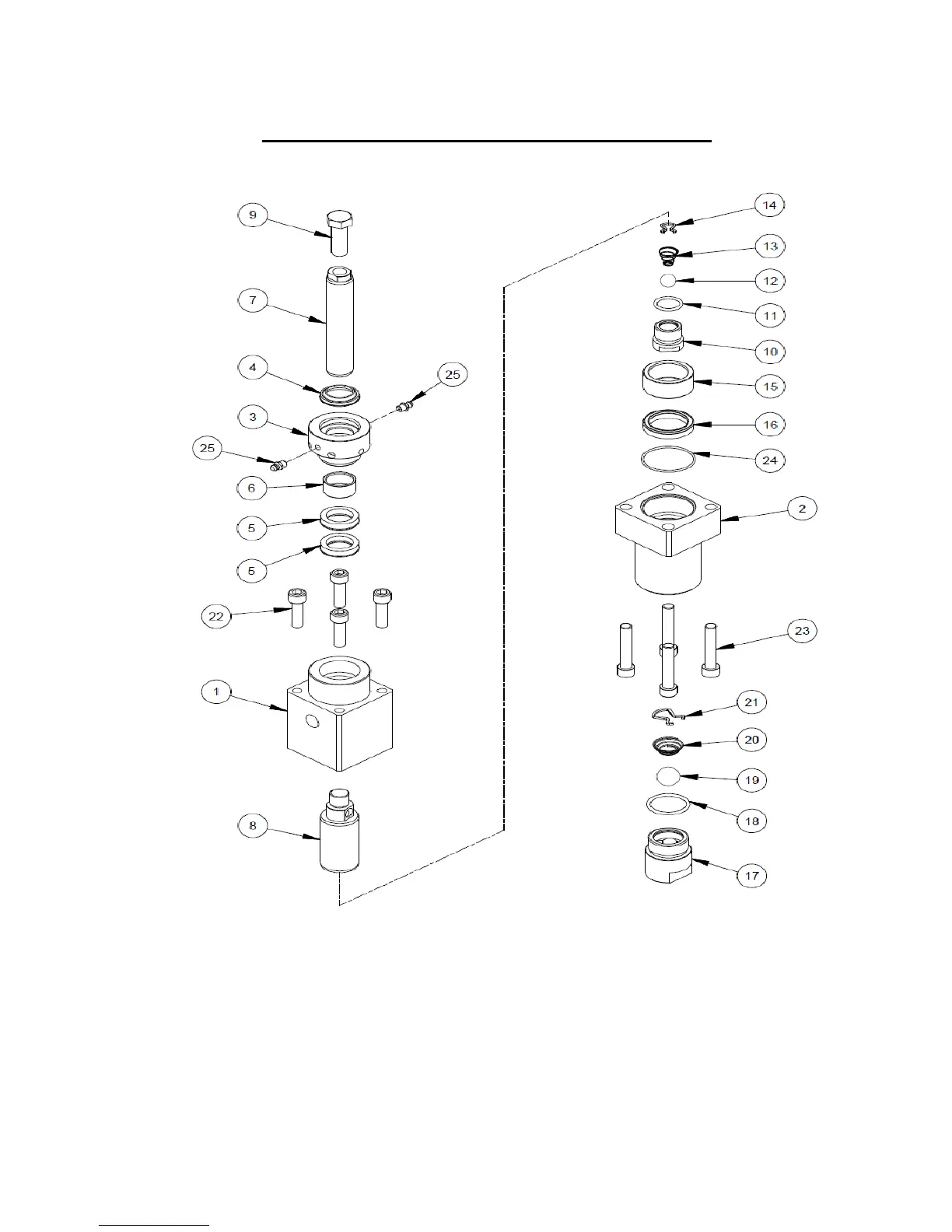 9
7
4
25
3
25
6
5
5
22
1
8
14
13
12
11
10
15
16
24
2
23
21
20
19
18
17