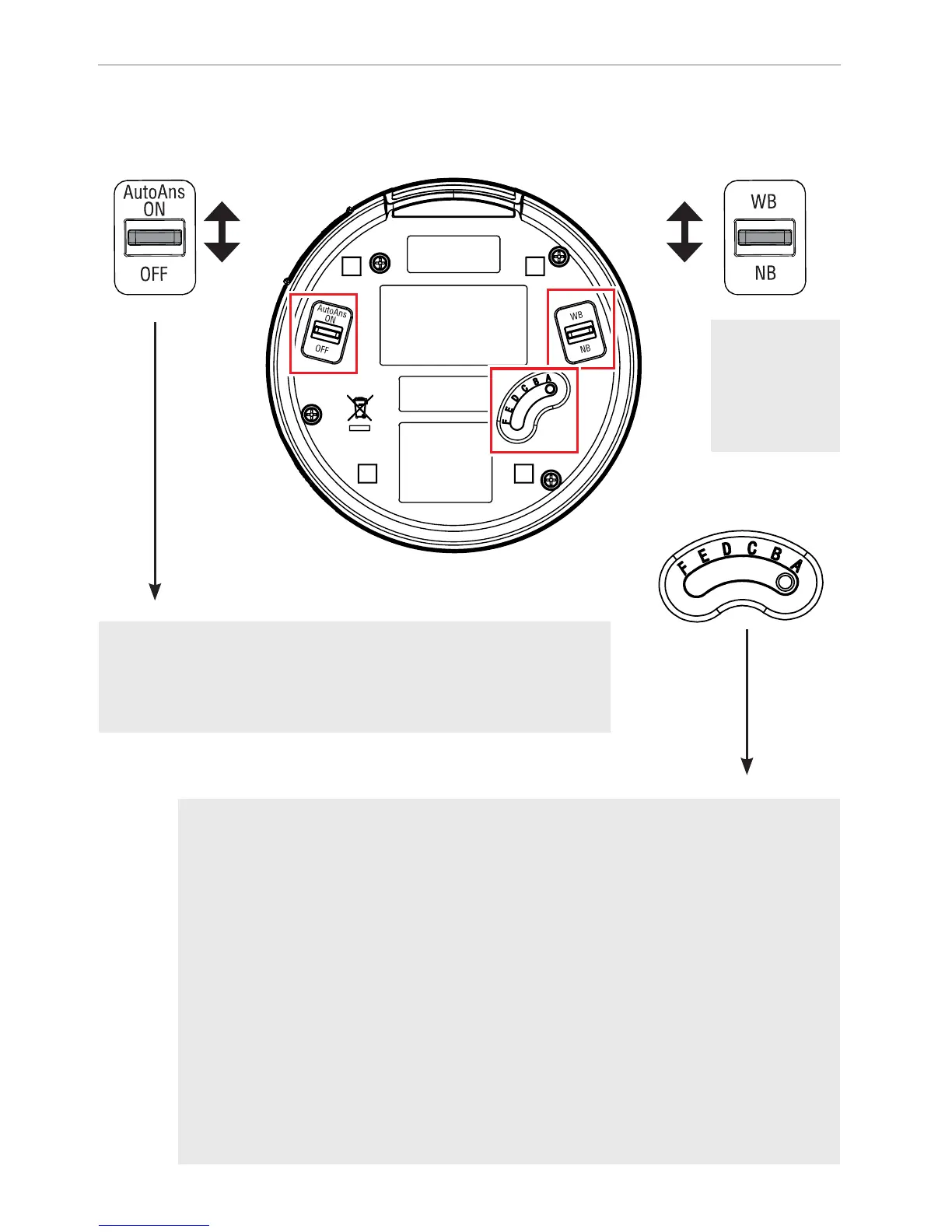 AutoAns
ON
OFF

WB
NB

AutoAns
ON
OFF

WB
NB

F E D C B A

F E D C B A