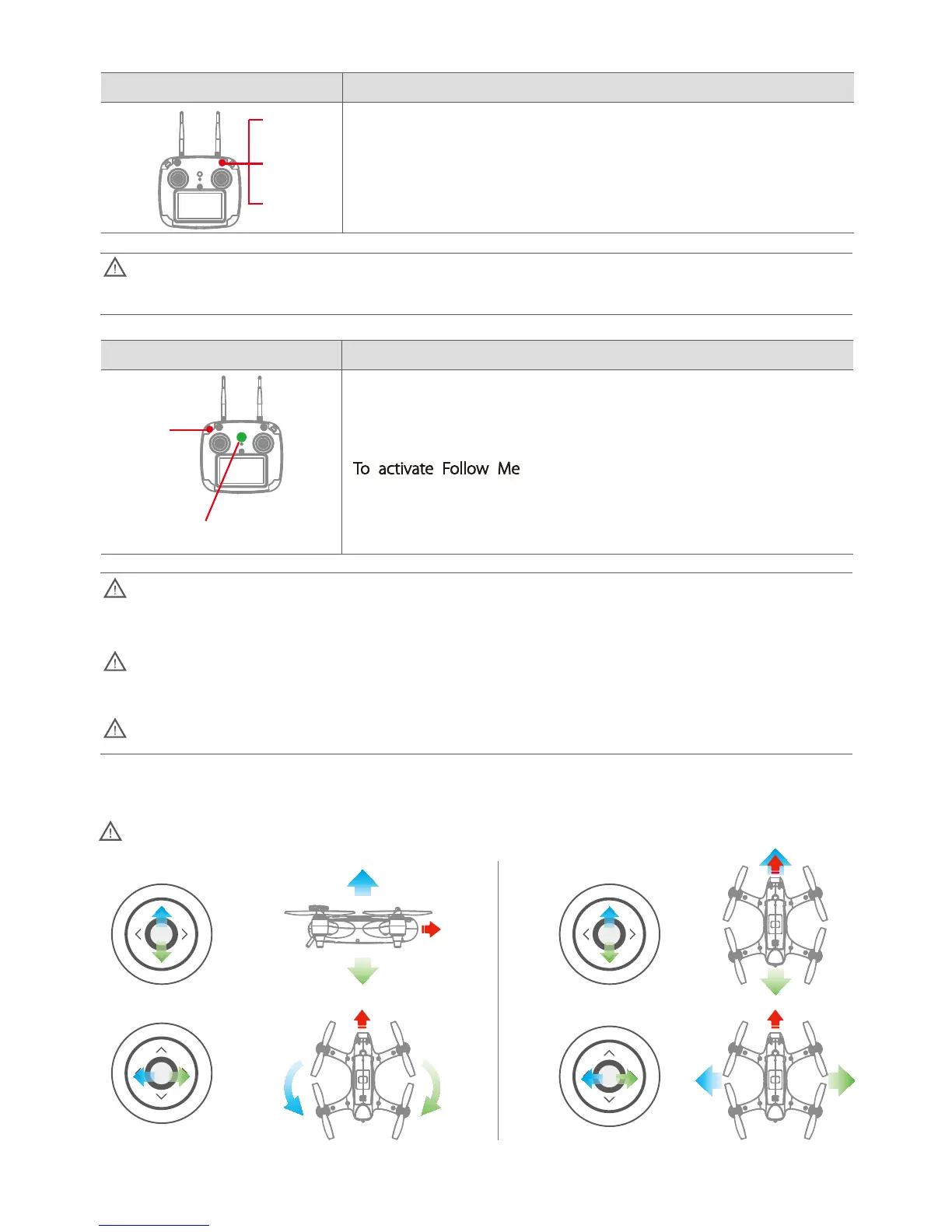 To activate Follow Me