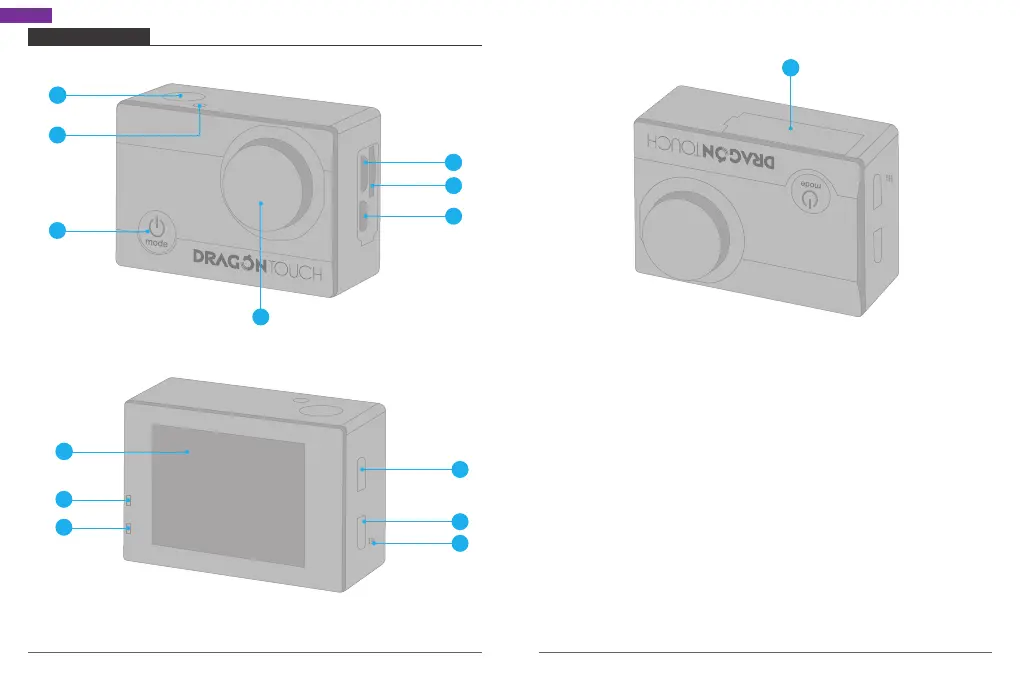 mode

DRAGONTOUCH

DRAGONTOUCH

mode