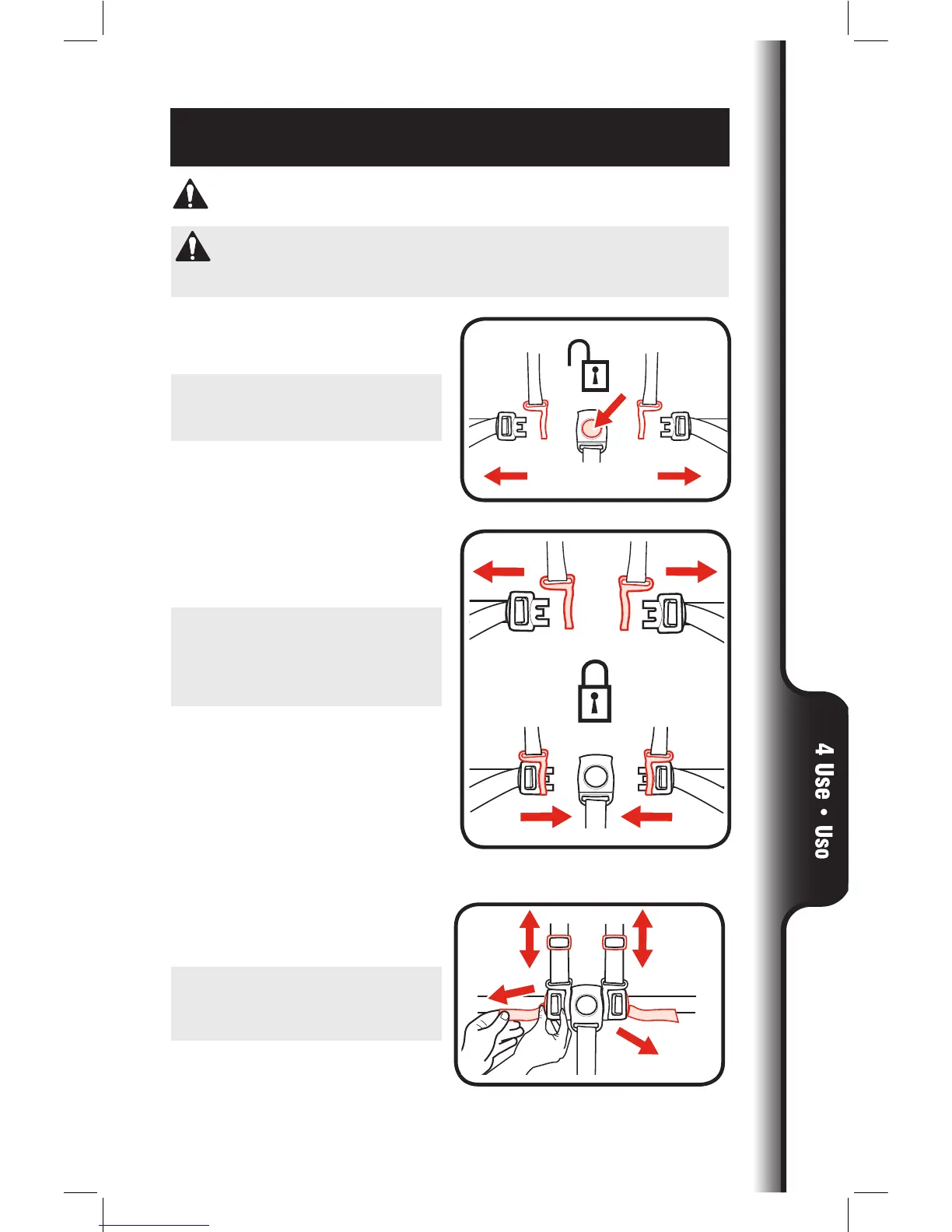 4 Use • Uso