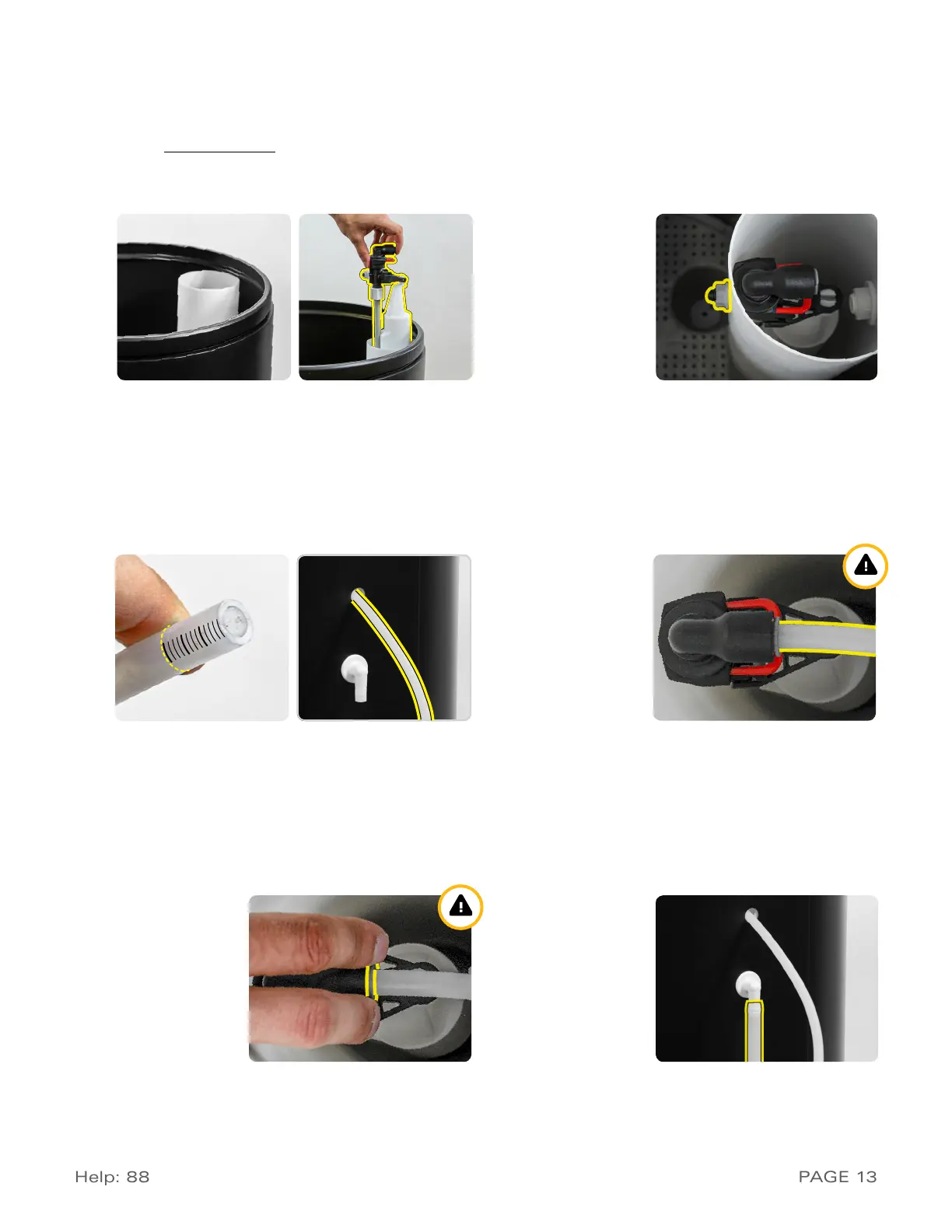 Help: 88

PAGE 13