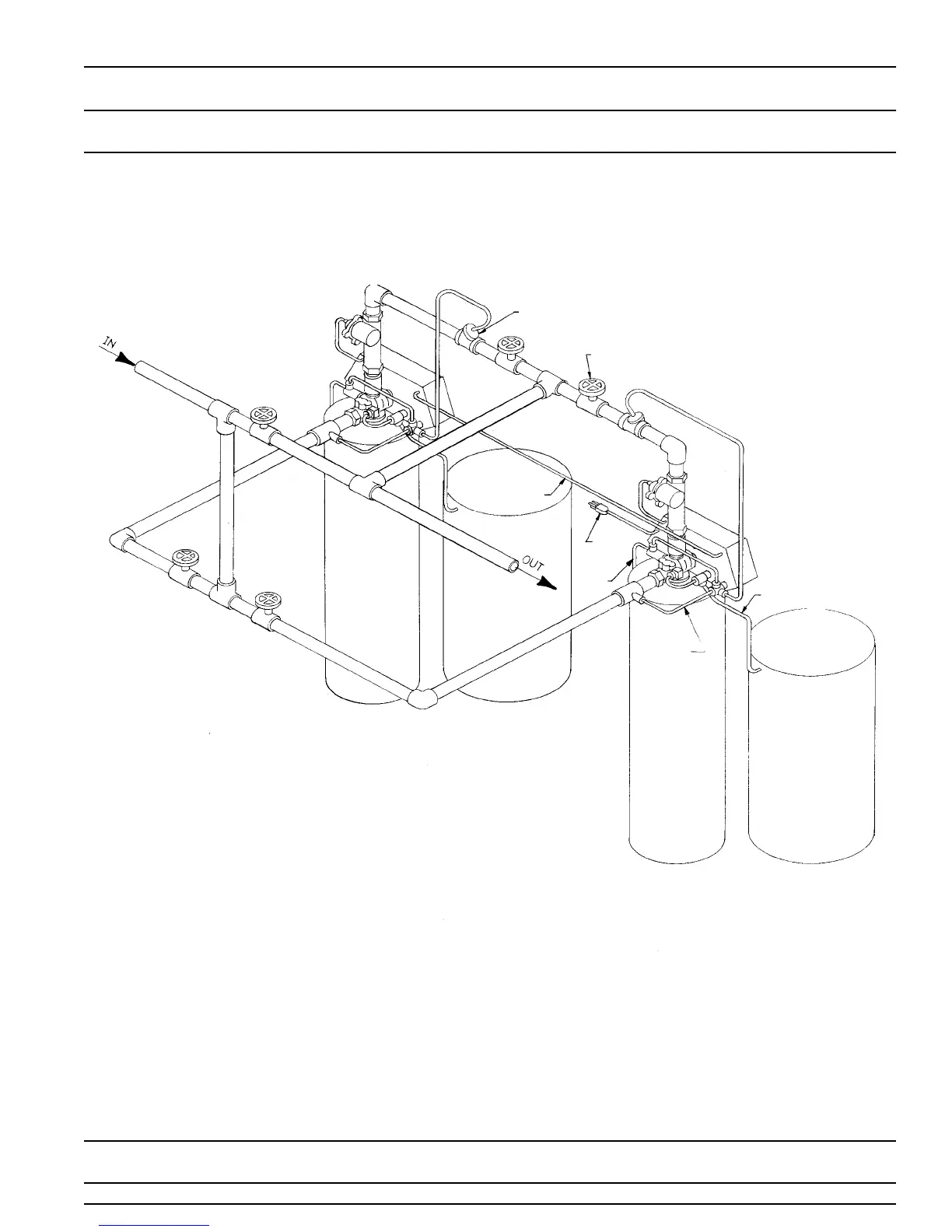 IN

OUT