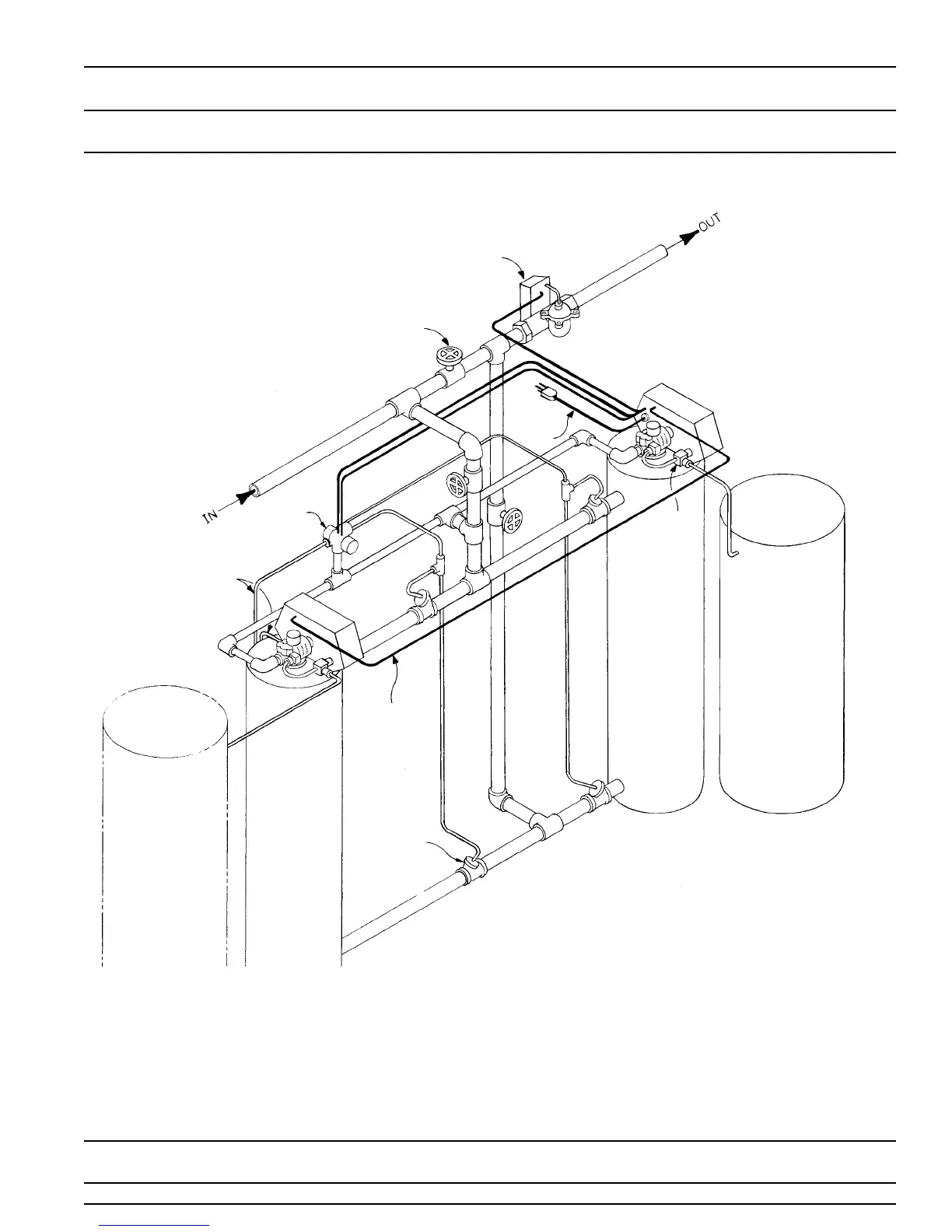 OUT

IN