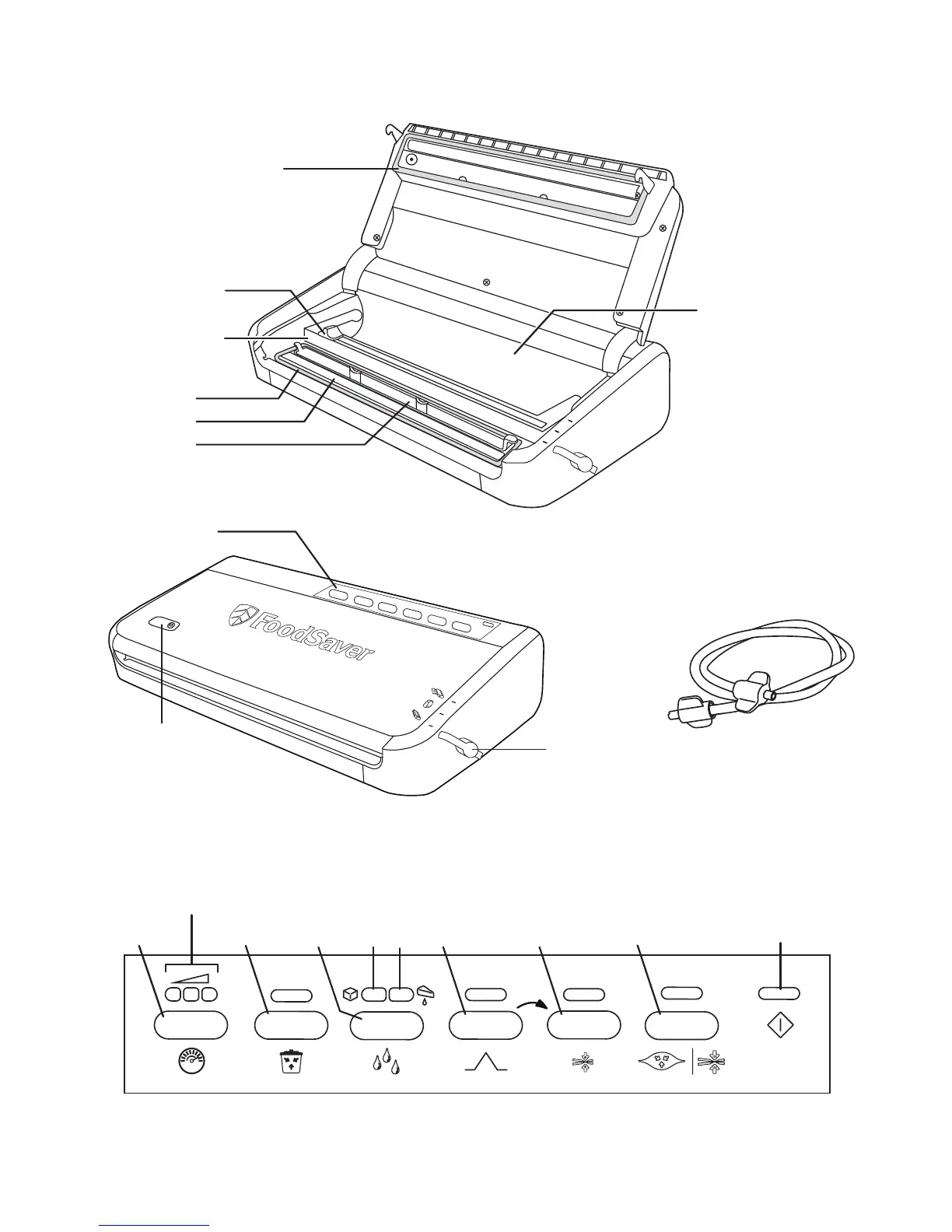 FoodSaver