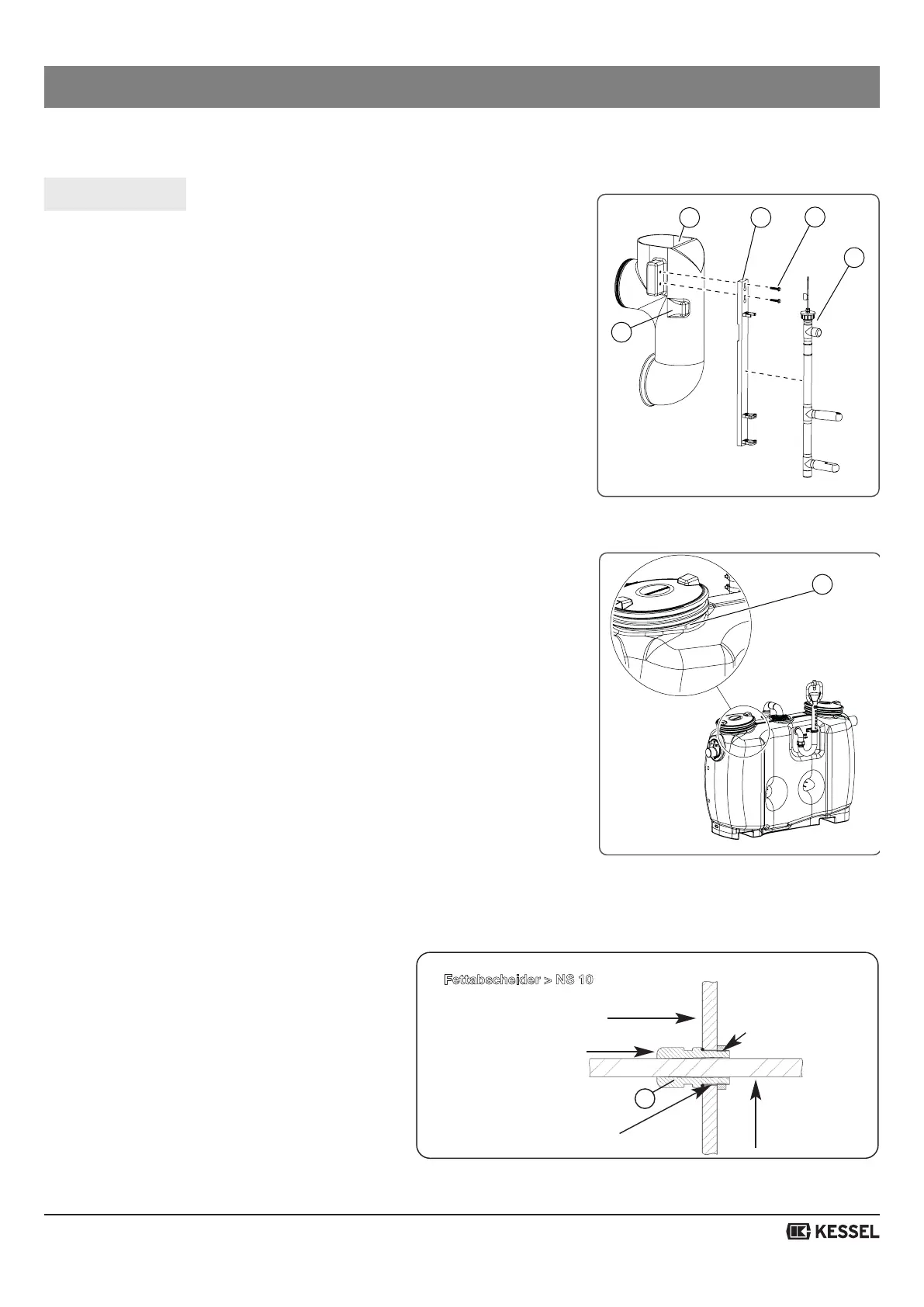 Fettabscheider > NS 10

KESSEL