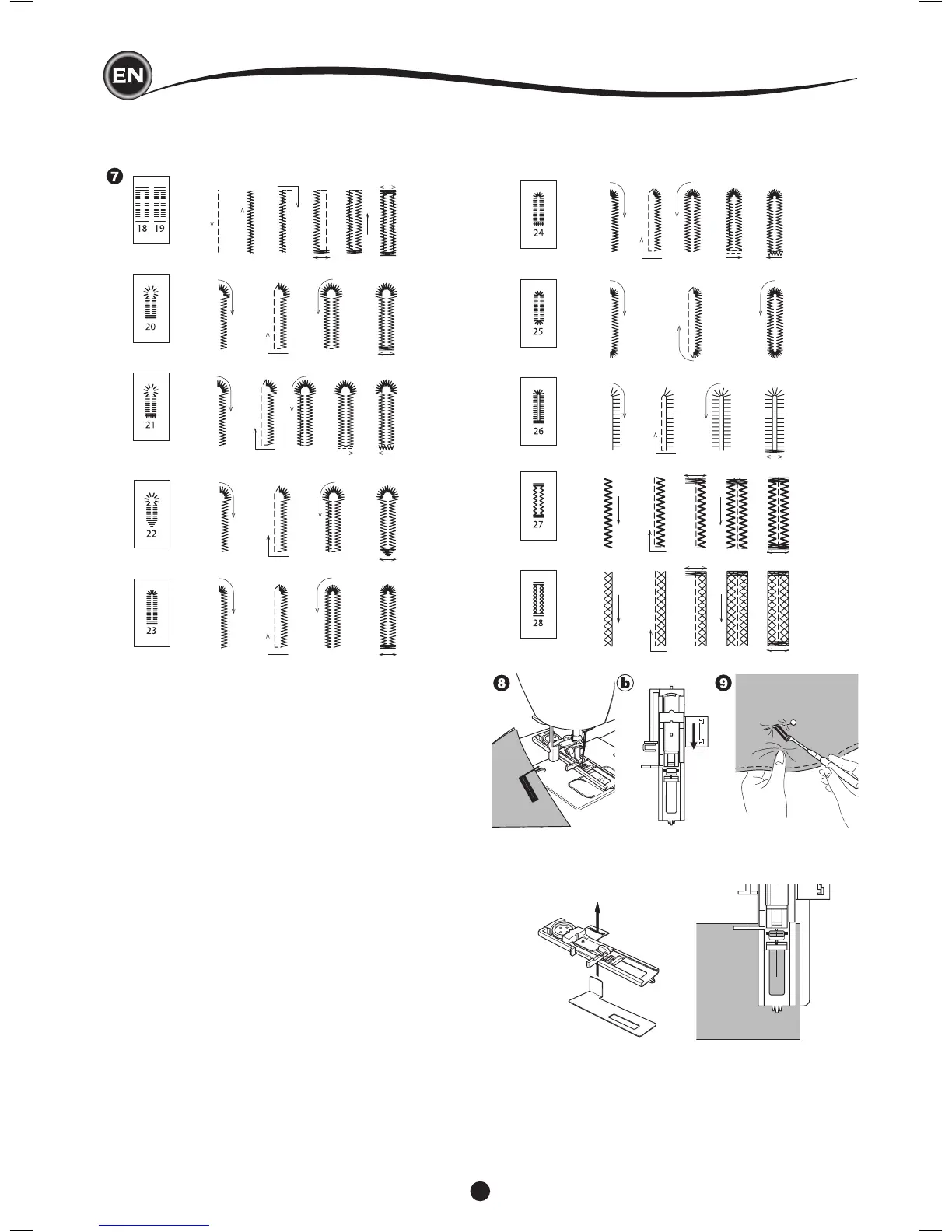 EN

7

18 19

20

21

22

23

24

25

26

27

28

8

b

9