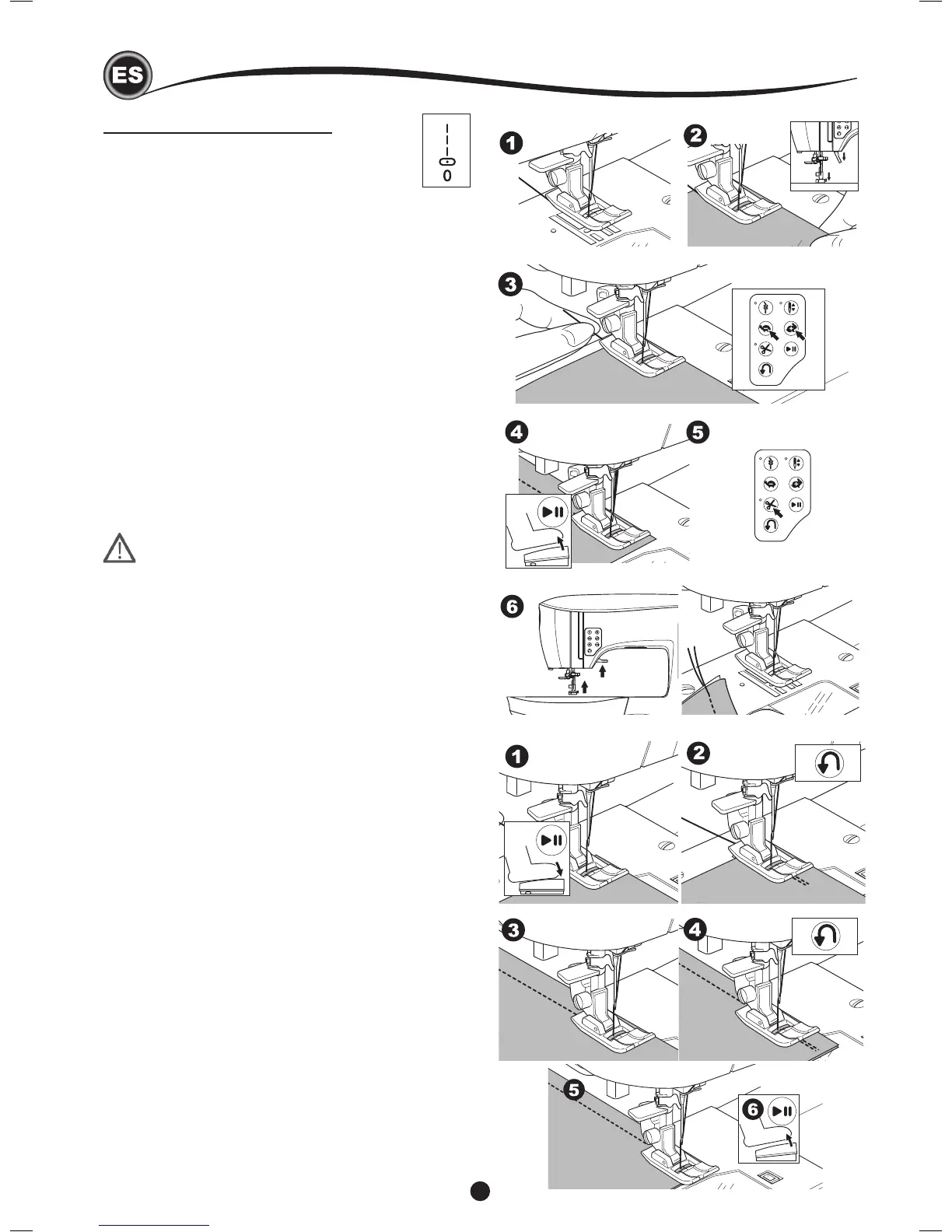 ES

0

1

2

3

4

5

6

1

2

3

4

5

6