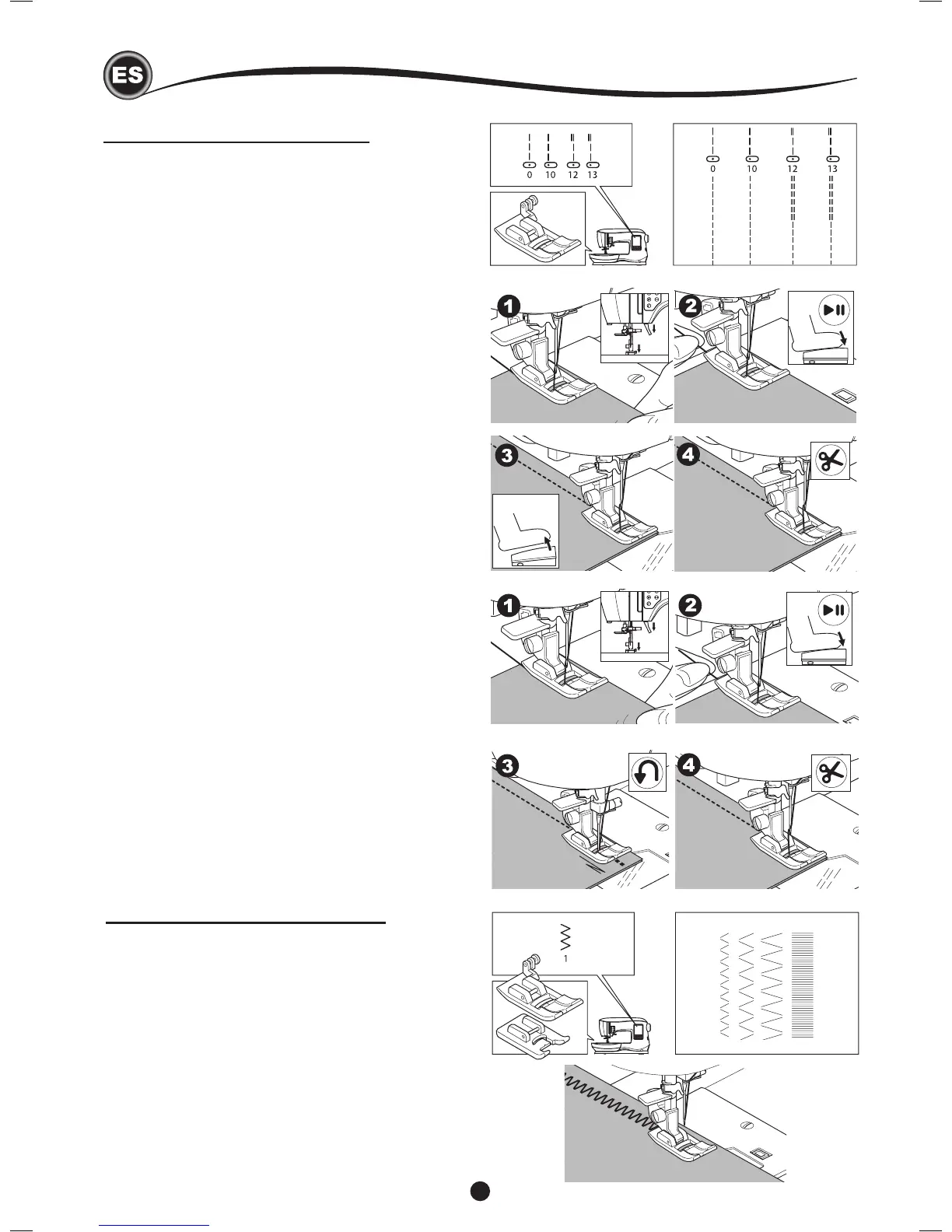 ES

0 10 12 13

0 10 12 13

1

2

3

4

1

2

3

4

1