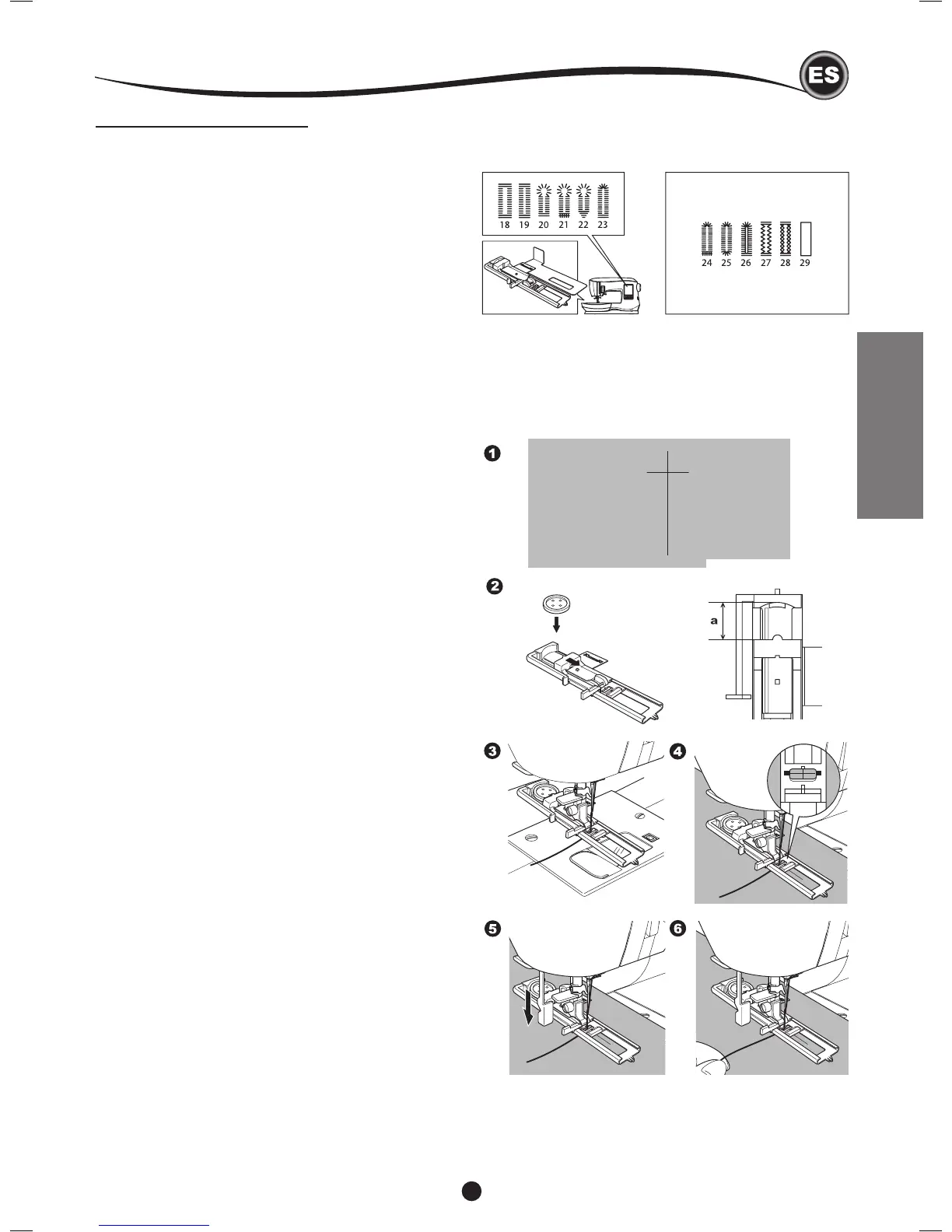 ES

18 19 20 21 22 23

24 25 26 27 28 29

1

2

a

3

4

5

6