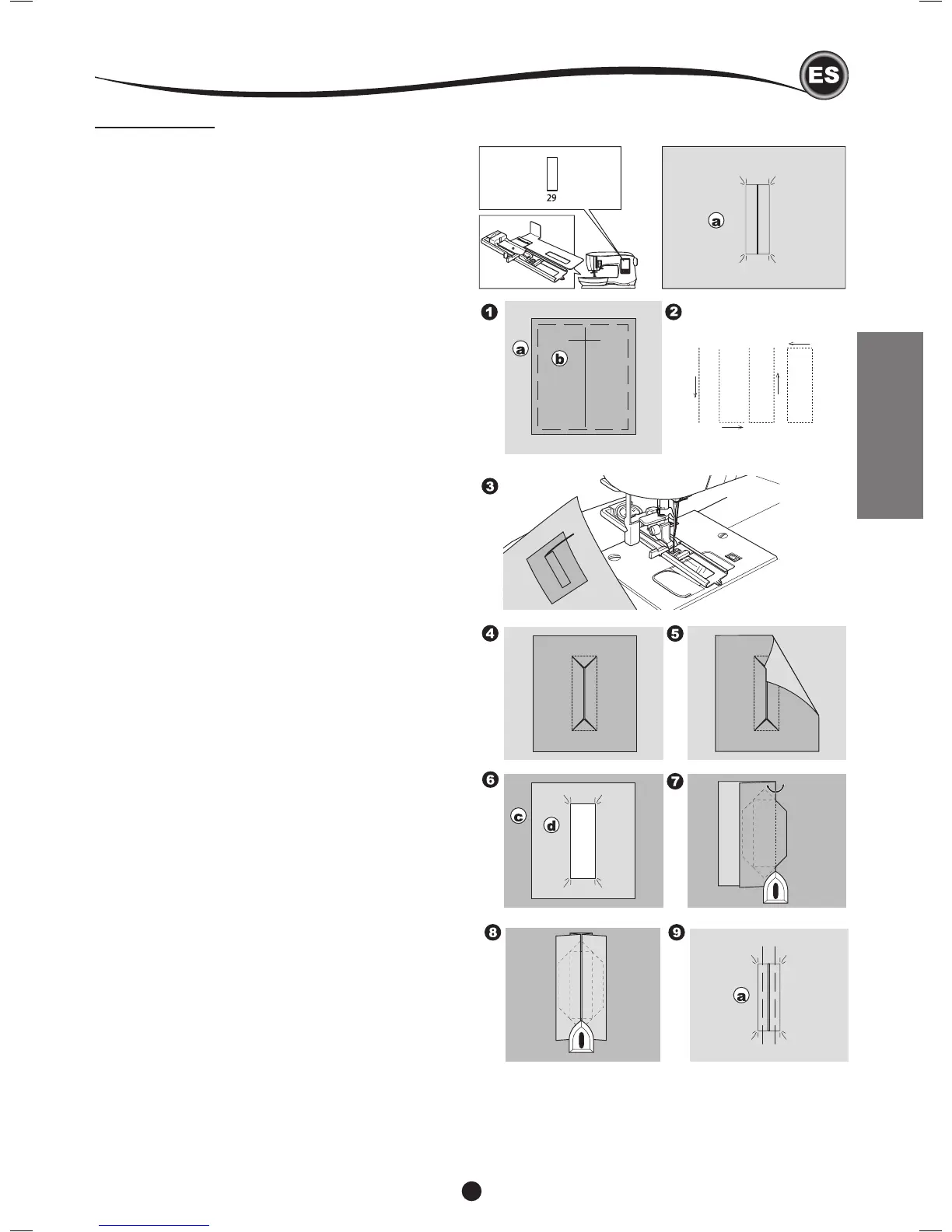 ES

29

a

1

a

b

2

3

4

5

6

c

d

7

8

9

a