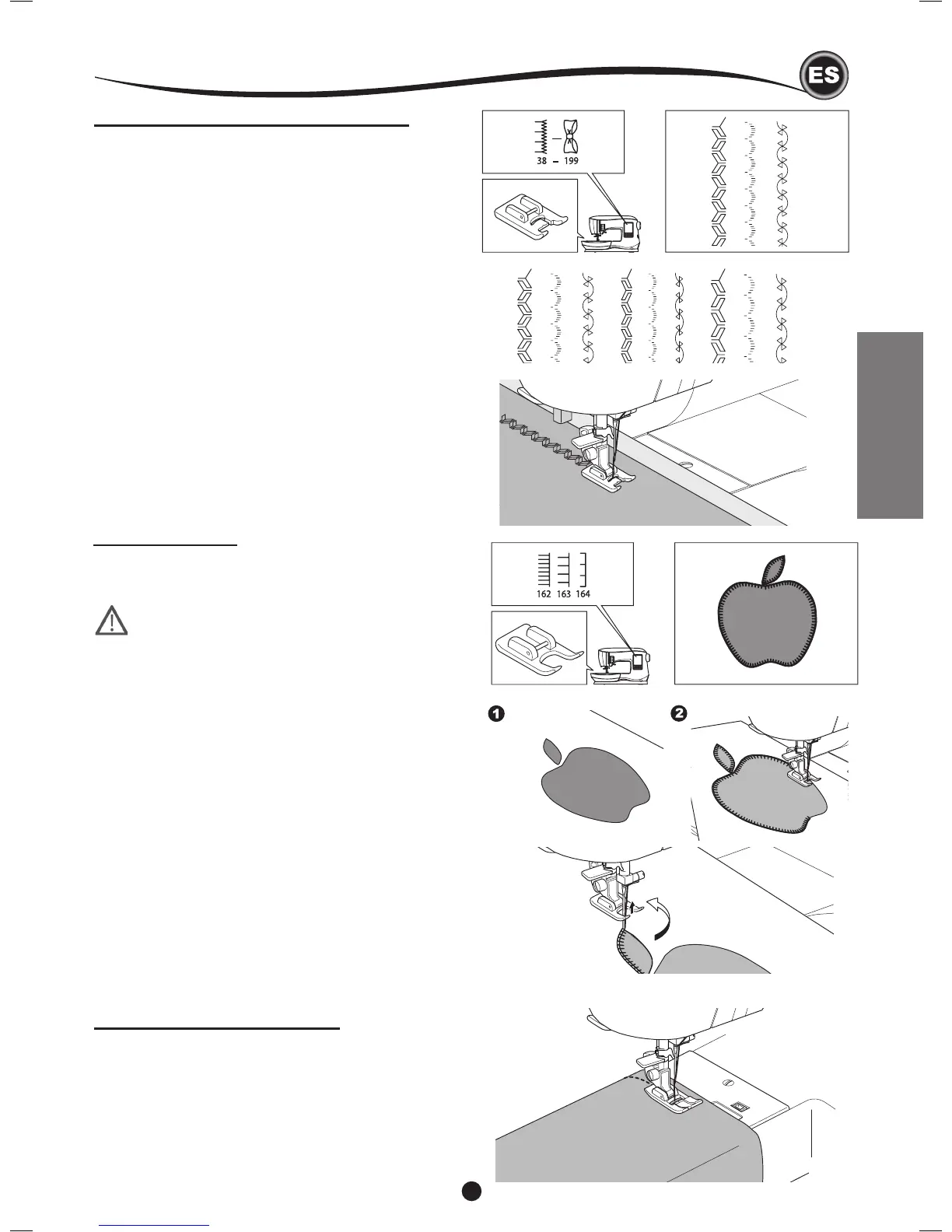 ES

38 – 199

162 163 164

1

2