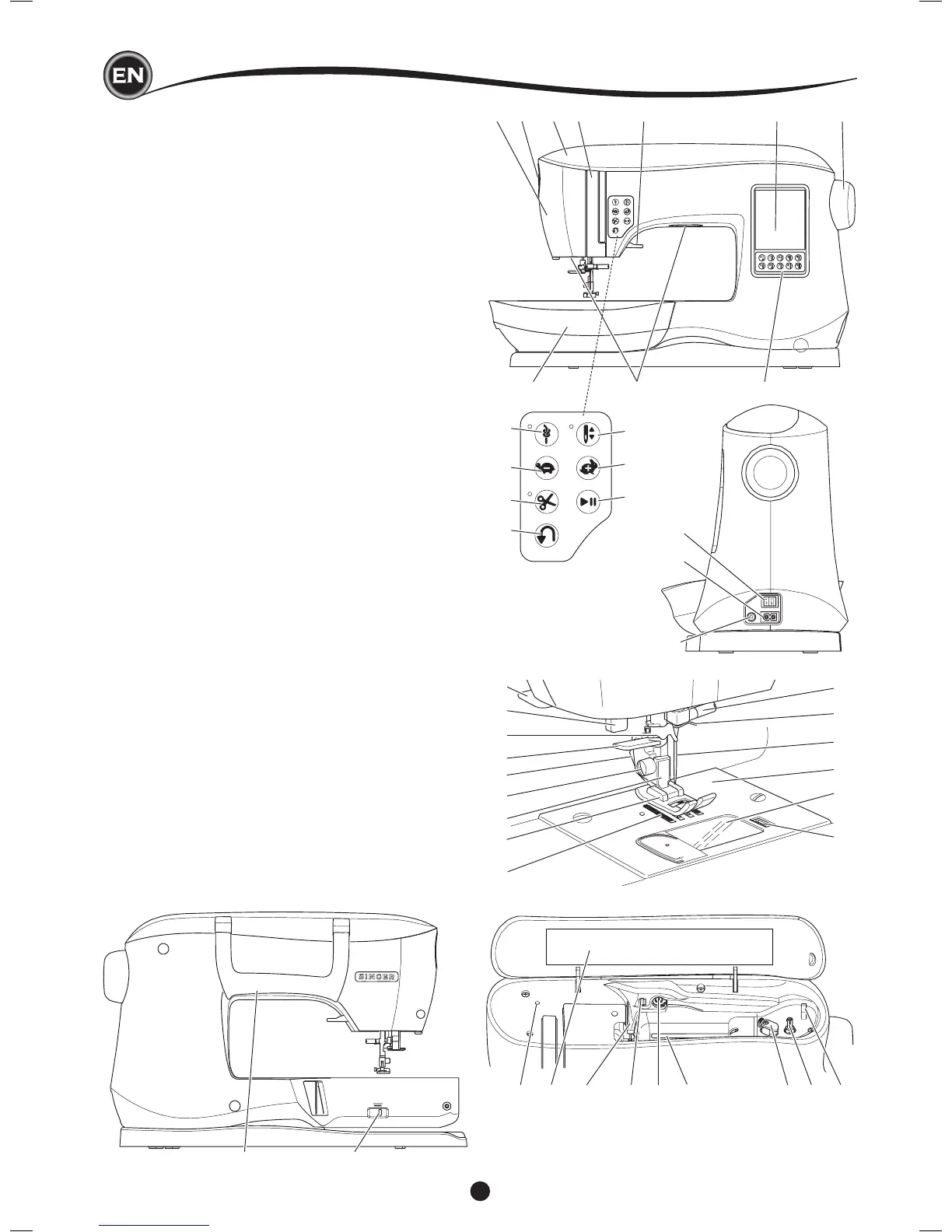 EN

SINGER