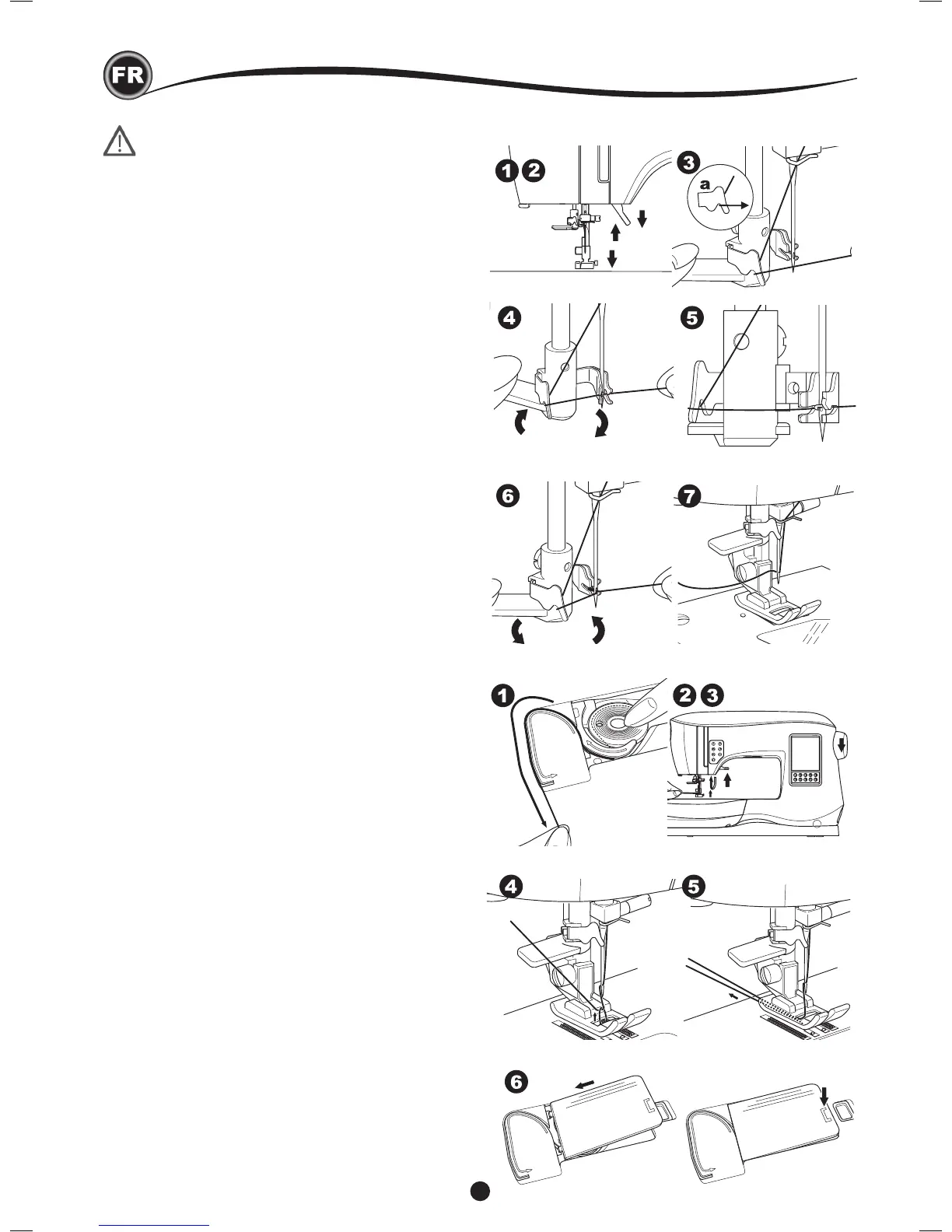 FR

1 2

3

a

4

5

6

7

1

2 3

4

5

6