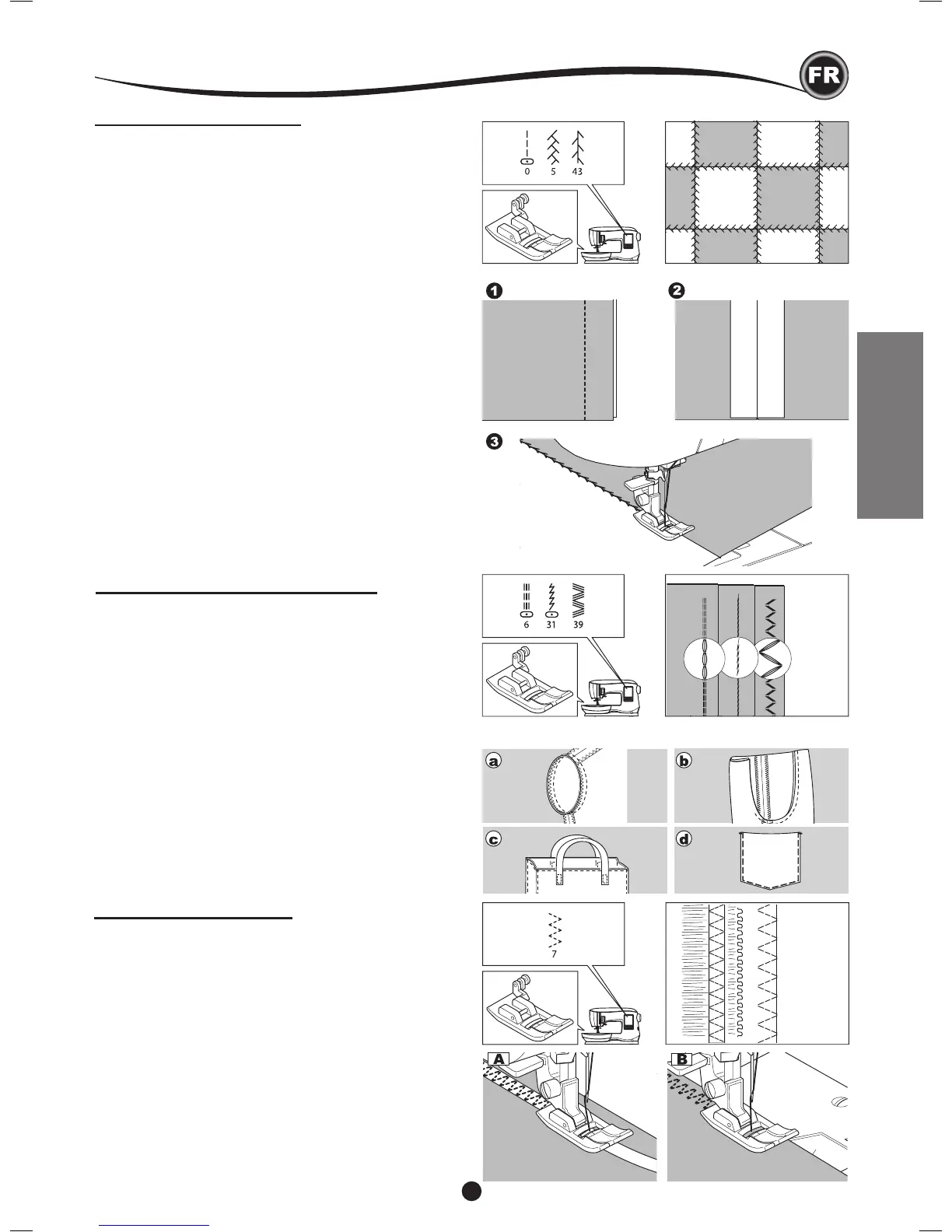 FR

0 5 43

1

2

3

6 31 39

a

b

c

d

7

A

B