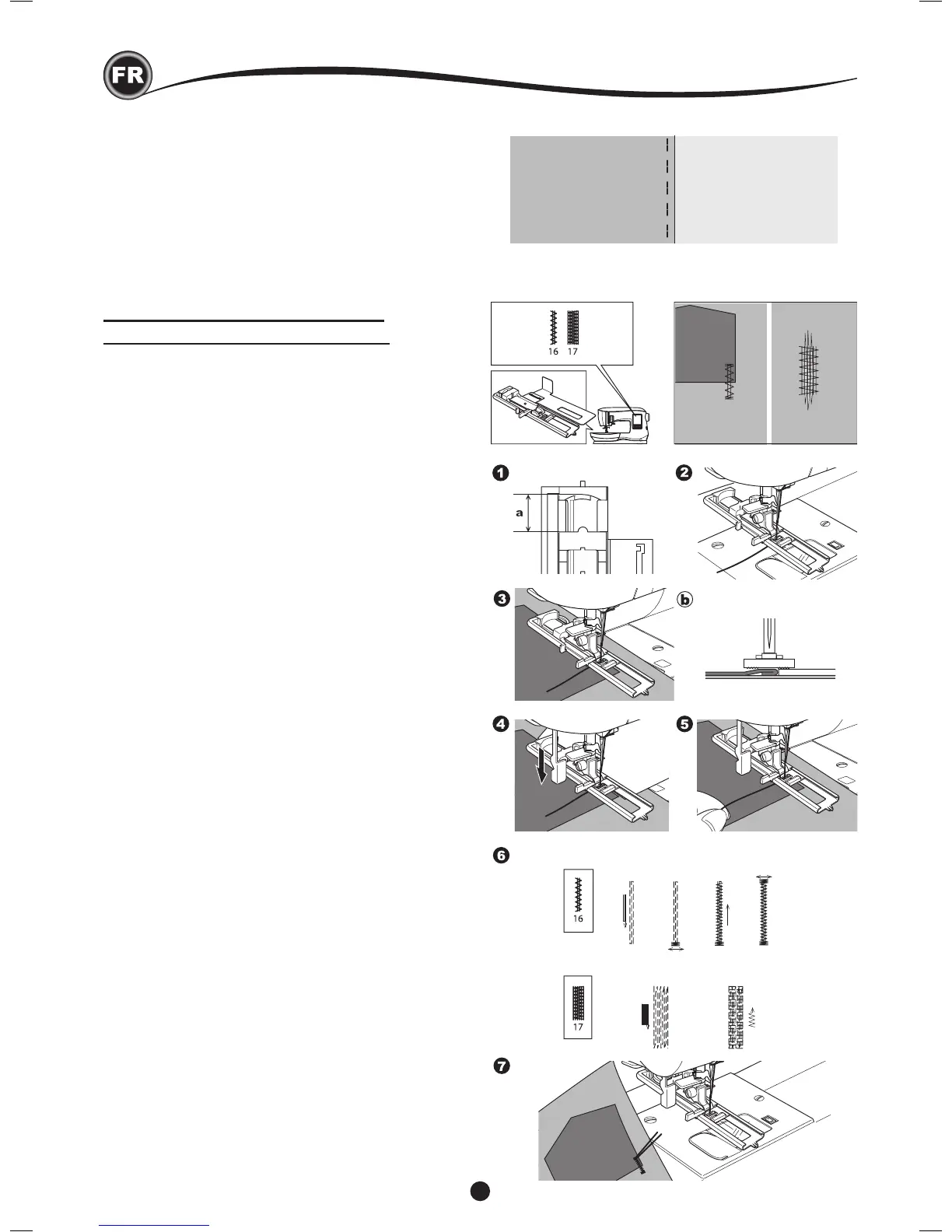 FR

16 17

1

a

2

3

b

4

5

6

16

17

7