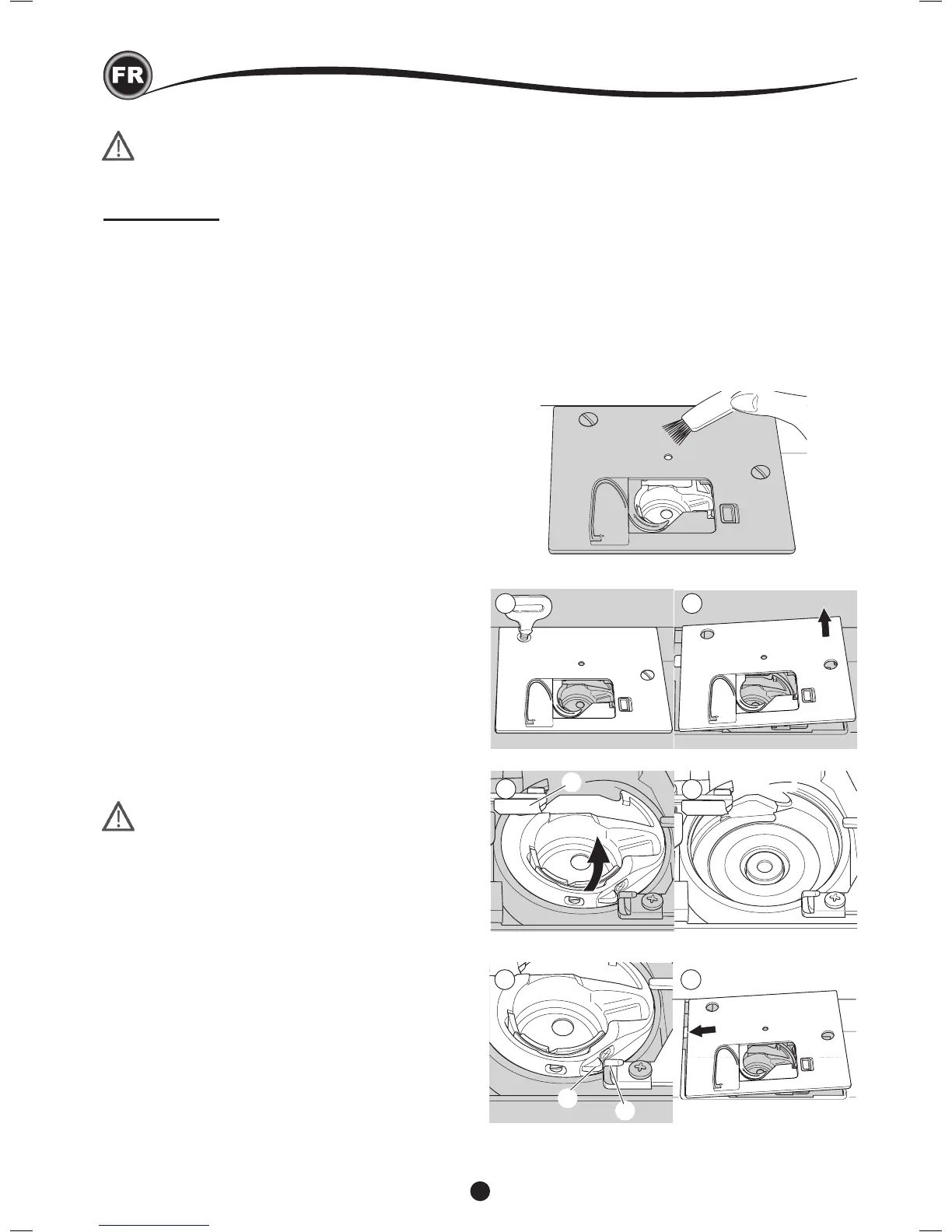 FR