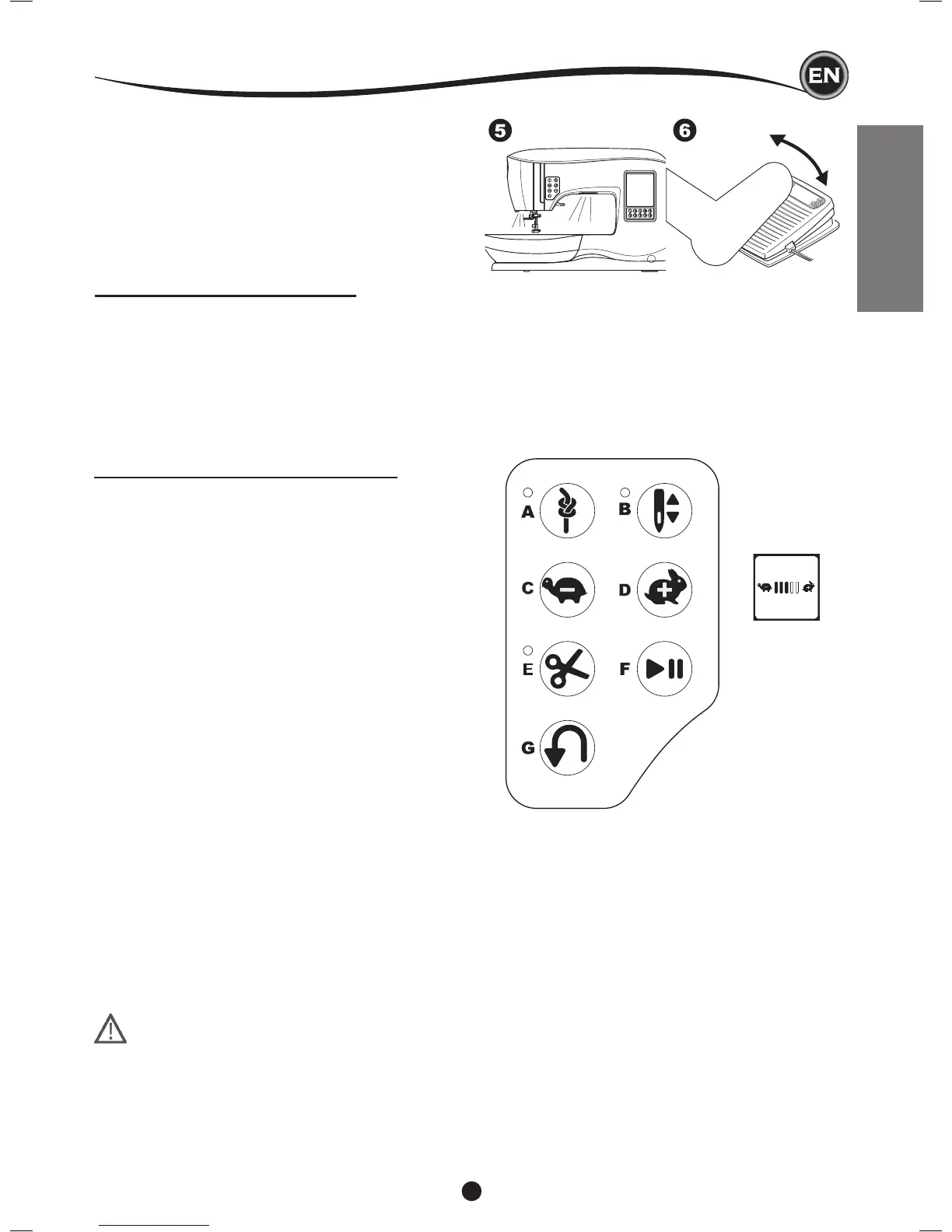 EN

5

6

A

B

C

D

E

F

G