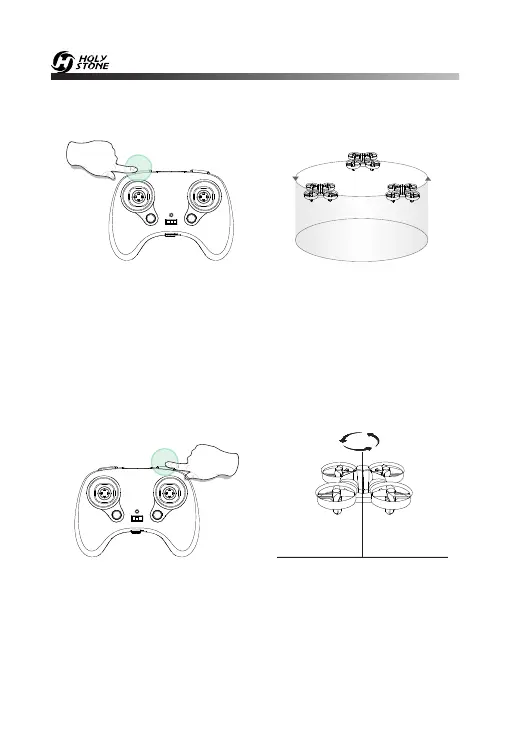 HOLY STONE