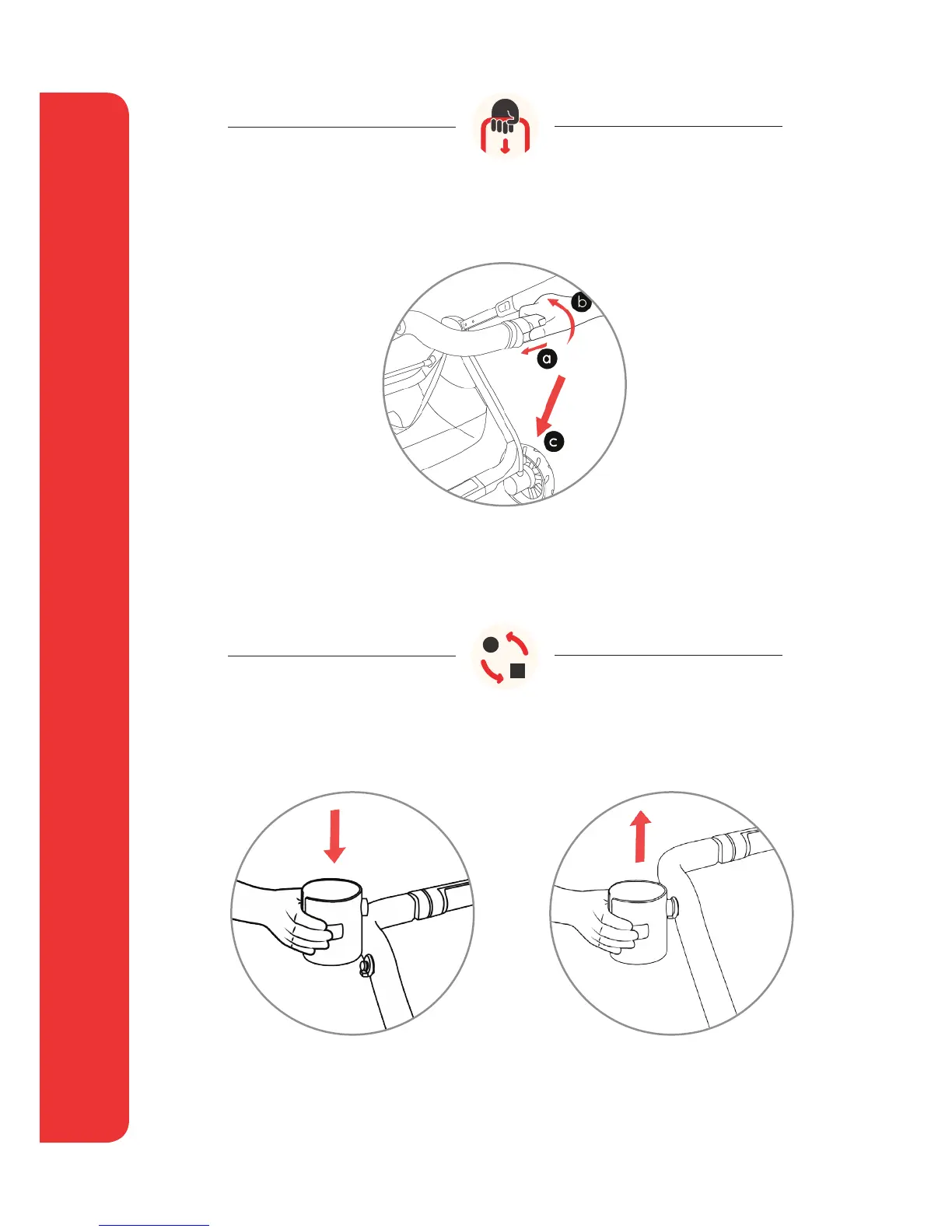 b

a

c