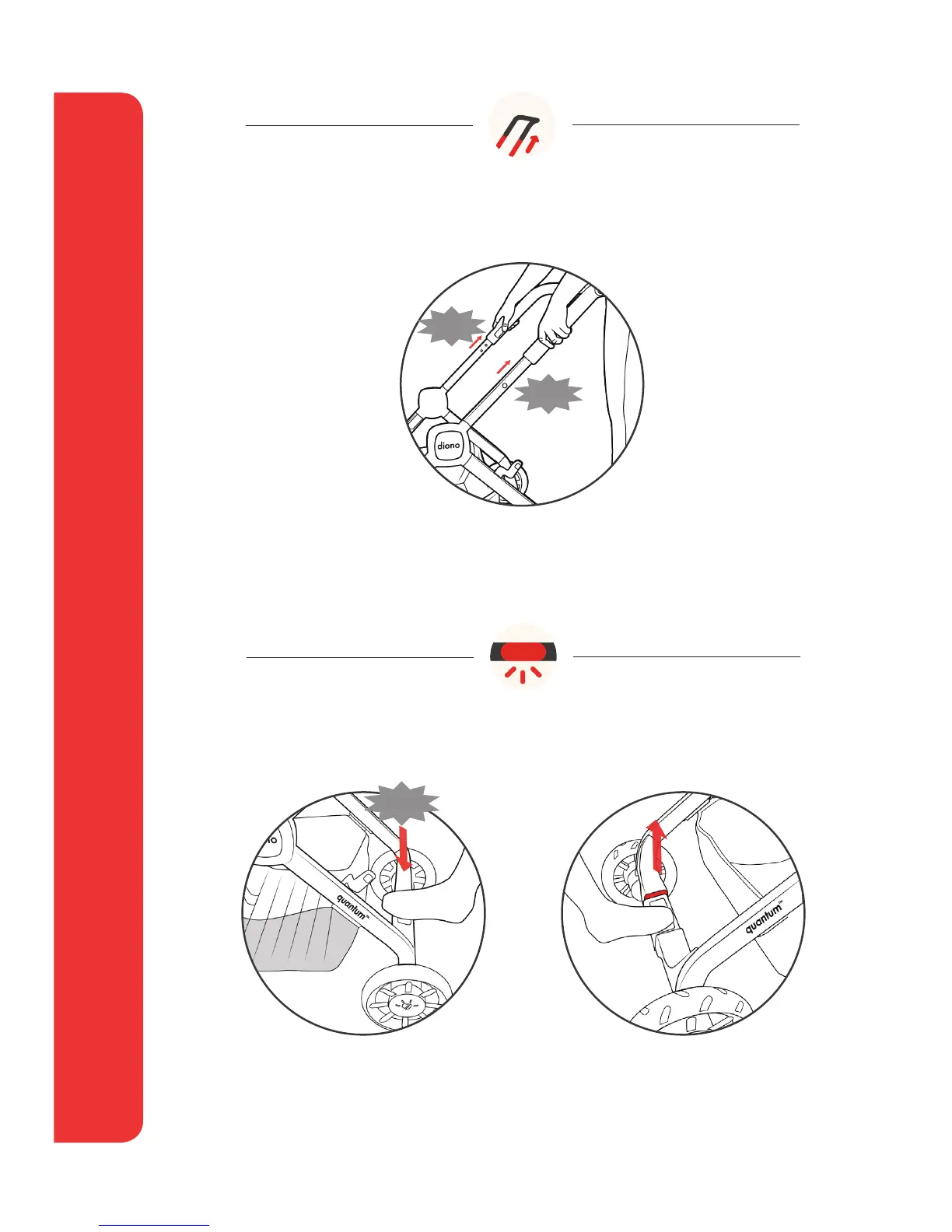 diono

quantum™

quantum™