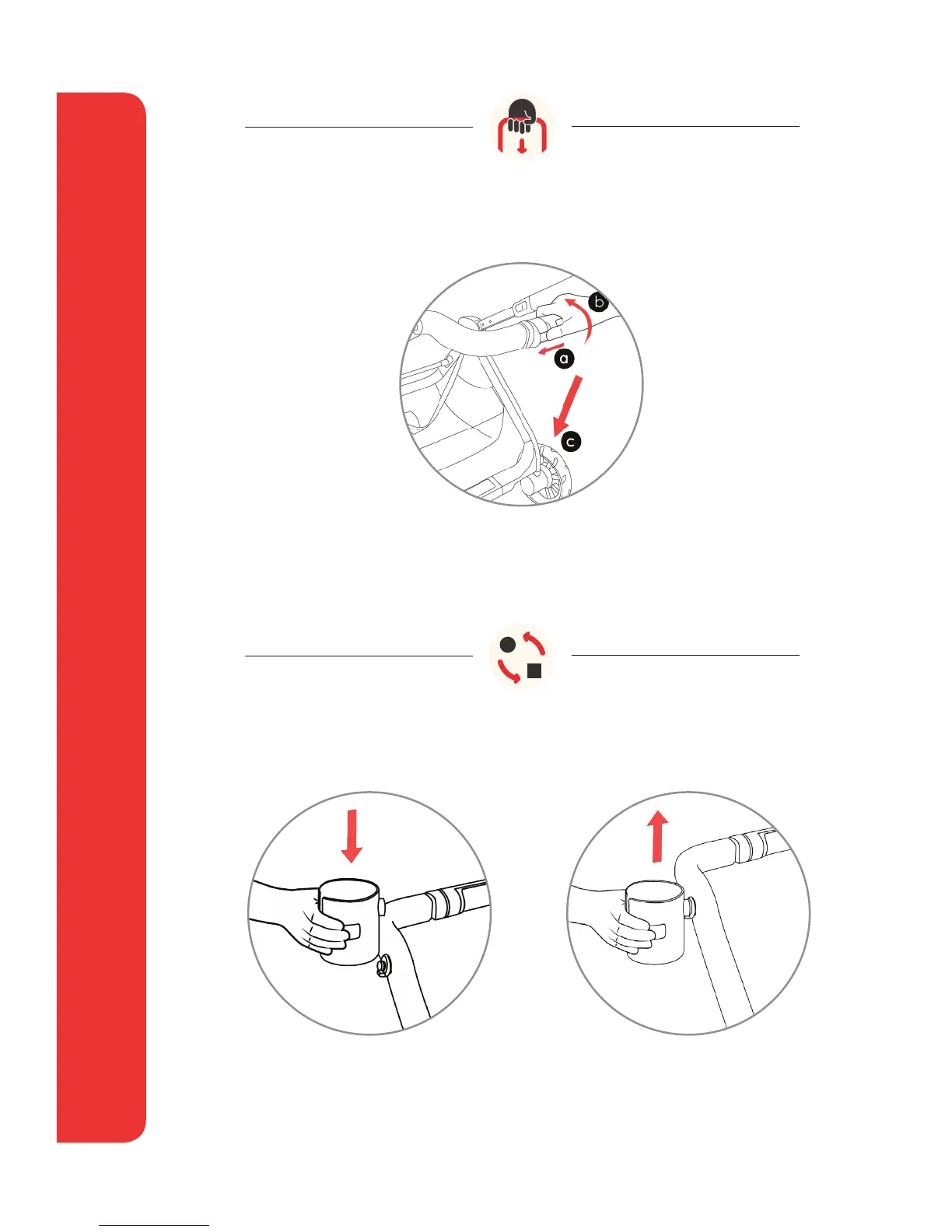 b
a
c