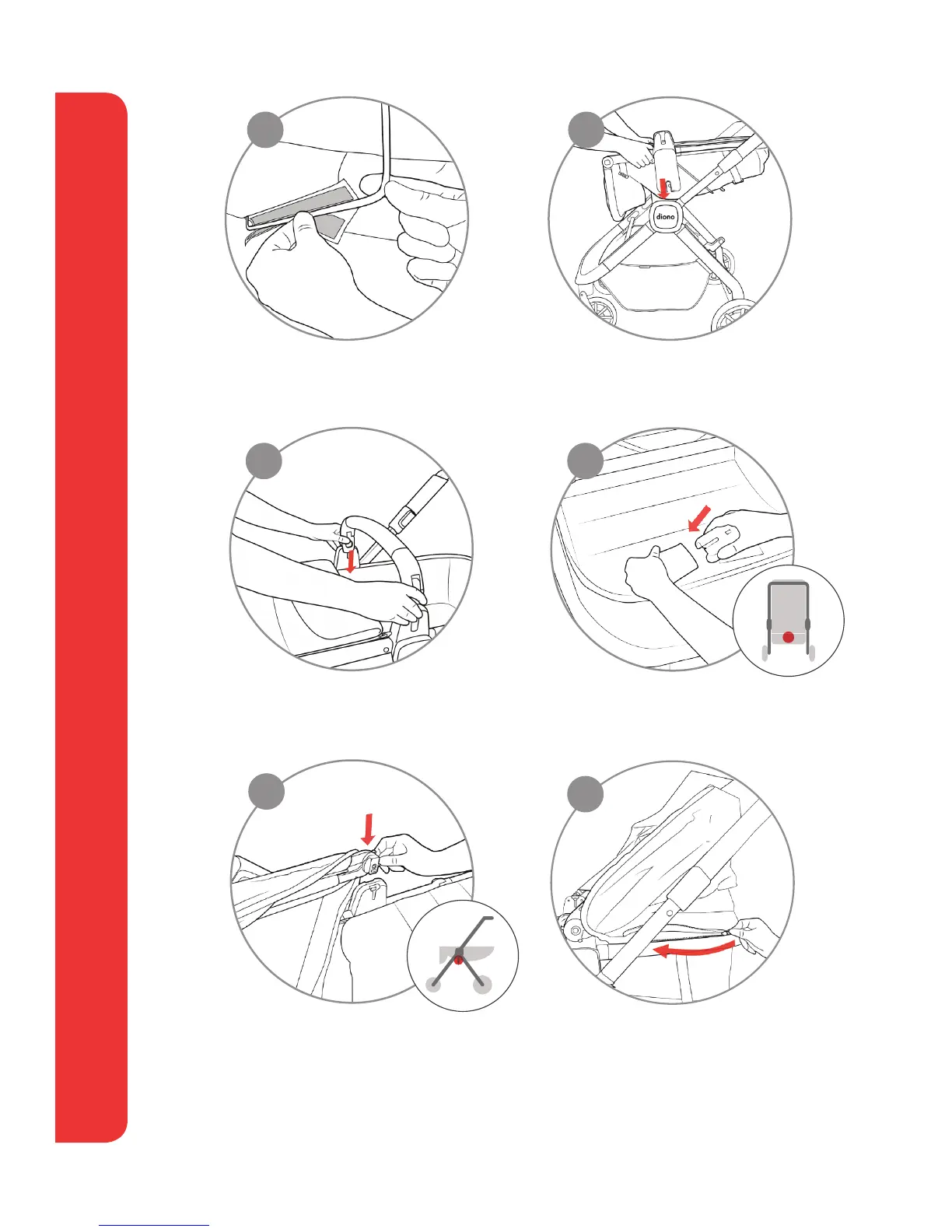 diono