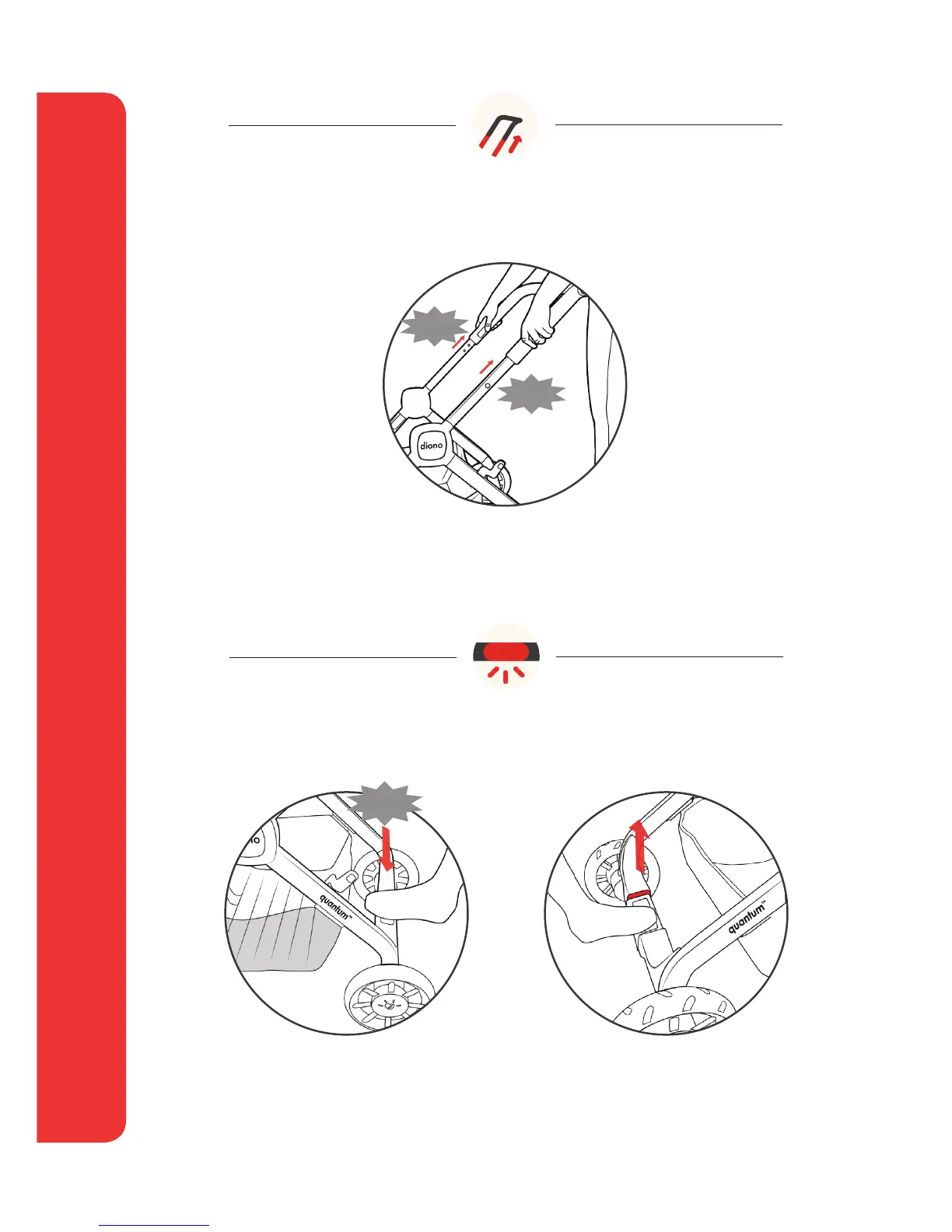 diono

quantum™

quantum™