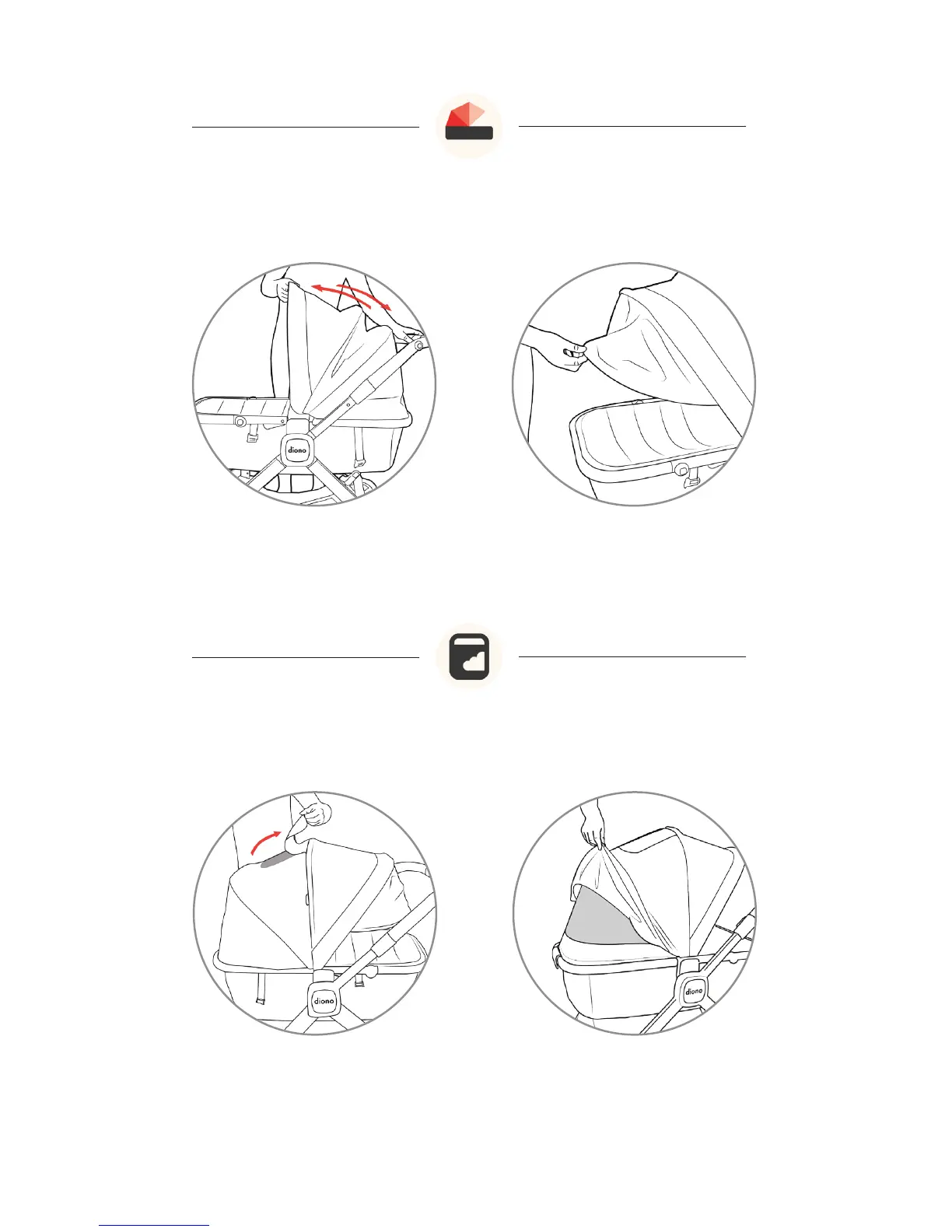 diono

diono

diono