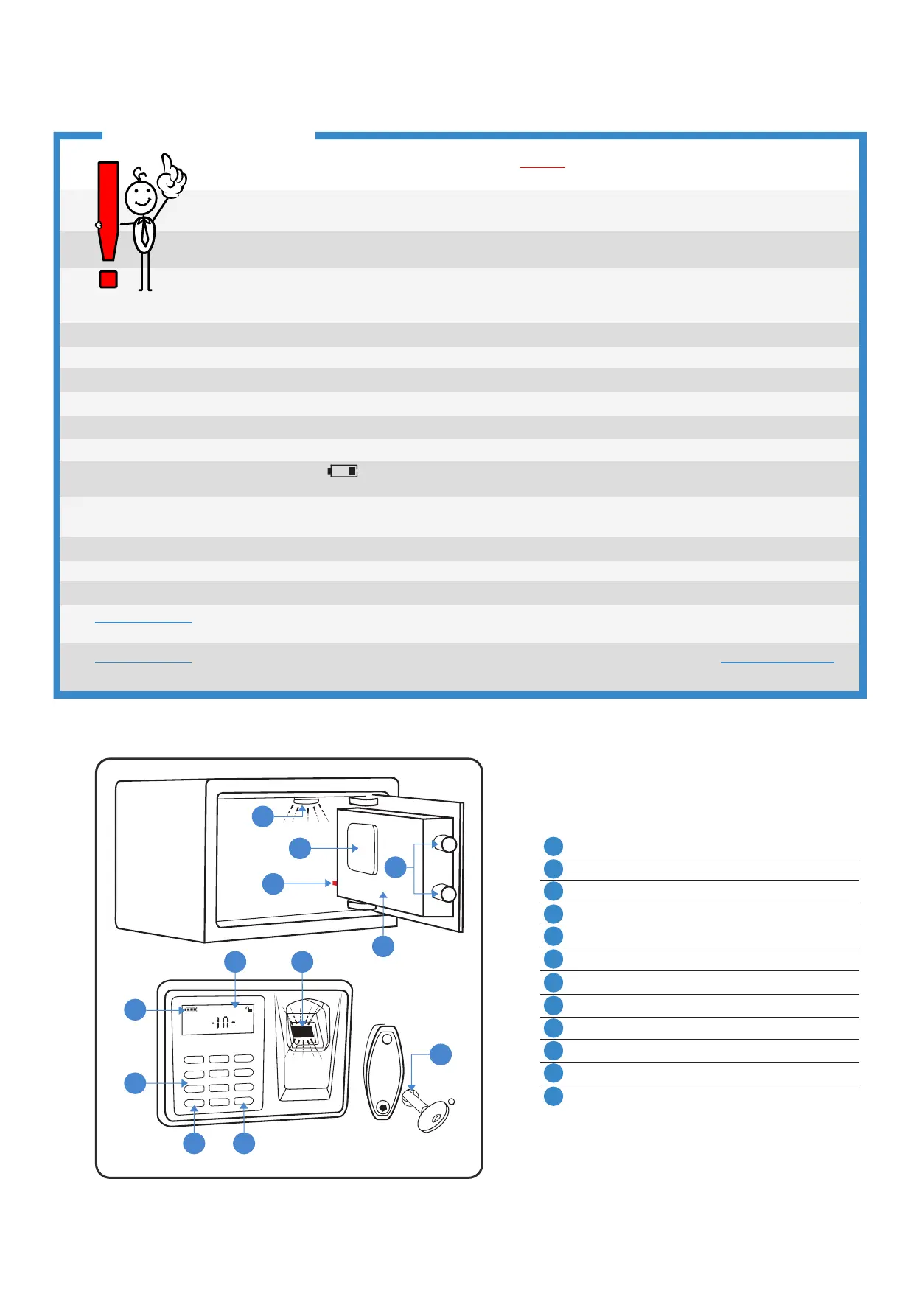 -IN-