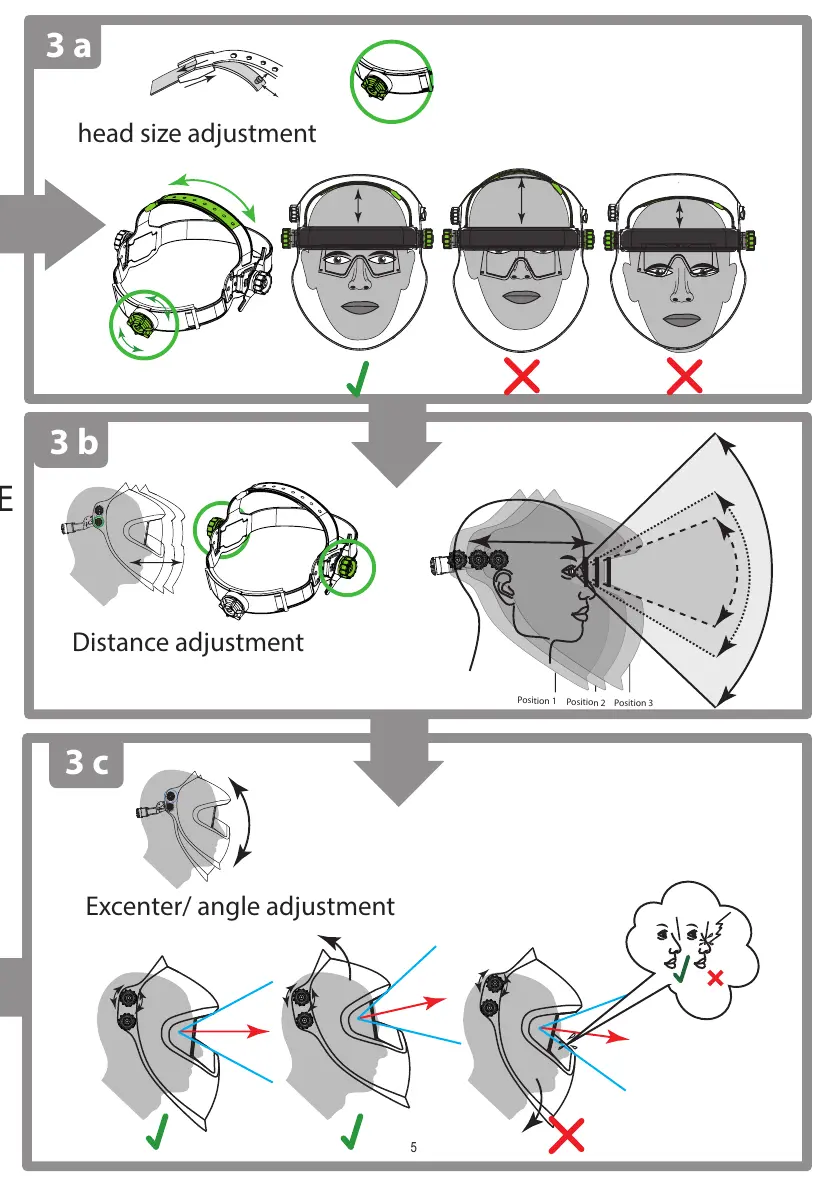 3 a

head size adjustment

3 b

E

Distance adjustment

Position 1 Position 2 Position 3

3 c

Excenter/ angle adjustment

5