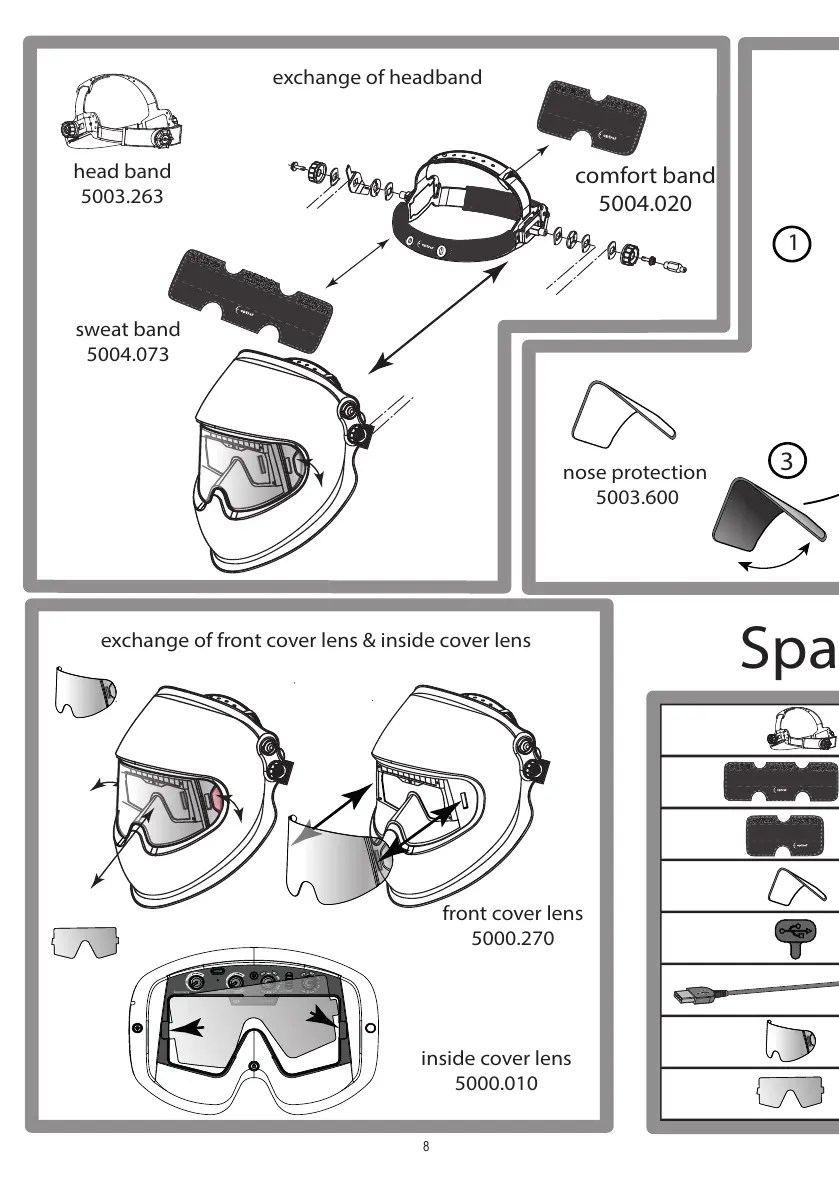 exchange of headband

head band
5003.263

comfort band
5004.020

sweat band
5004.073

1

nose protection
5003.600

3

exchange of front cover lens & inside cover lens

front cover lens
5000.270

inside cover lens
5000.010

Spa

8