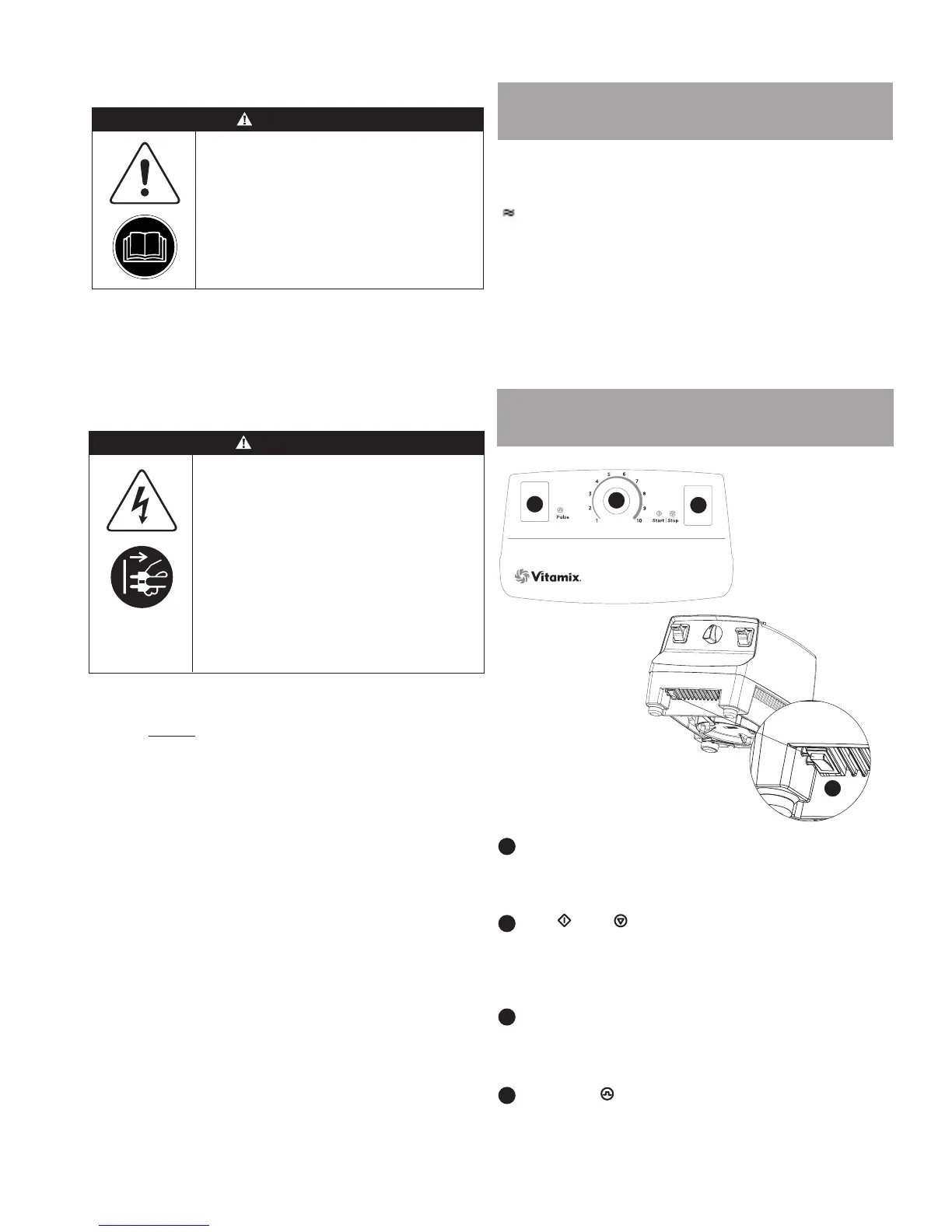 4
5
6
7
3
8
2
9
1
10
Pulse
Start | Stop

Vitamix.