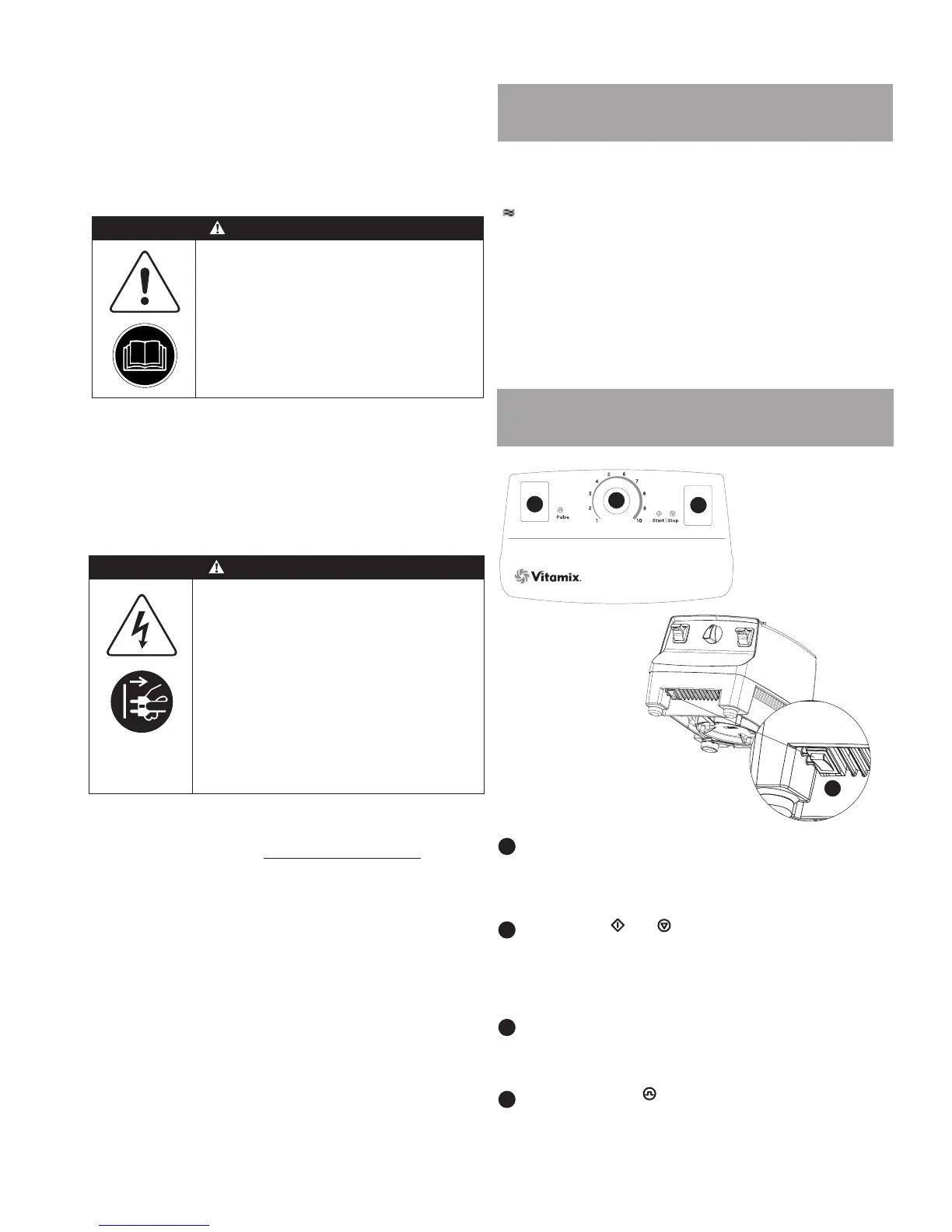 4
5
6
7
3
8
2
9
1
10
Pulse
Start | Stop

Vitamix.