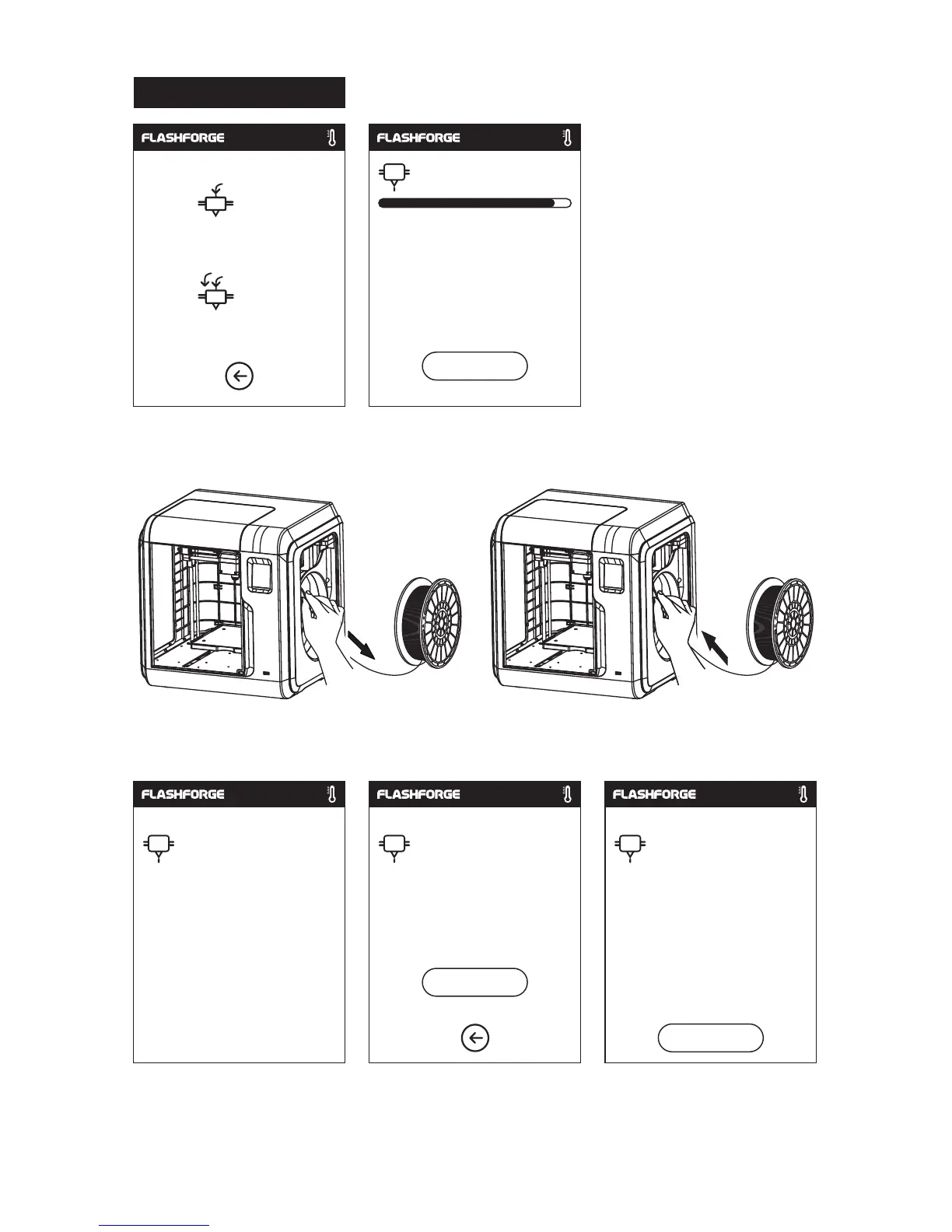 FLASHFORGE

FLASHFORGE

FLASHFORGE

FLASHFORGE

FLASHFORGE