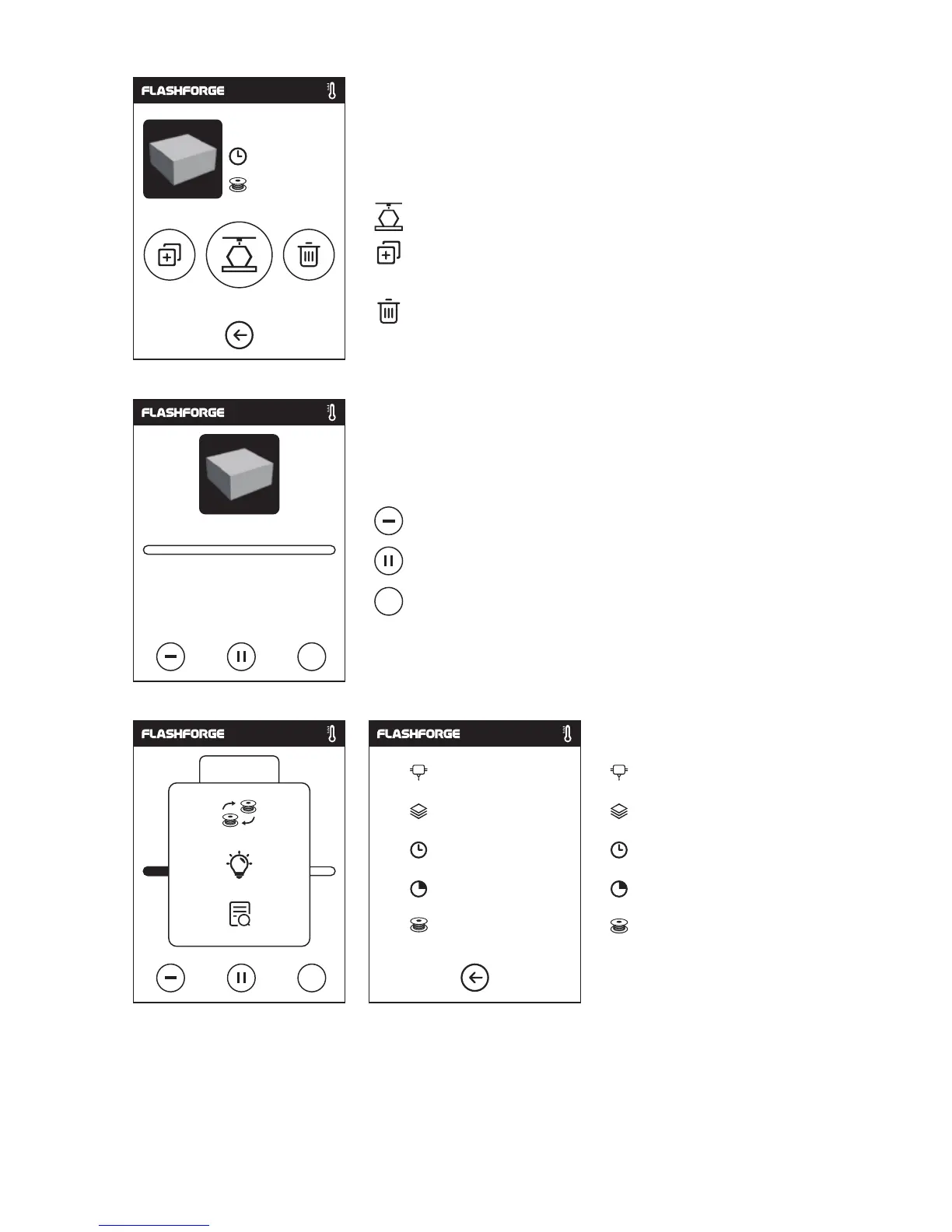 FLASHFORGE

FLASHFORGE

FLASHFORGE

FLASHFORGE