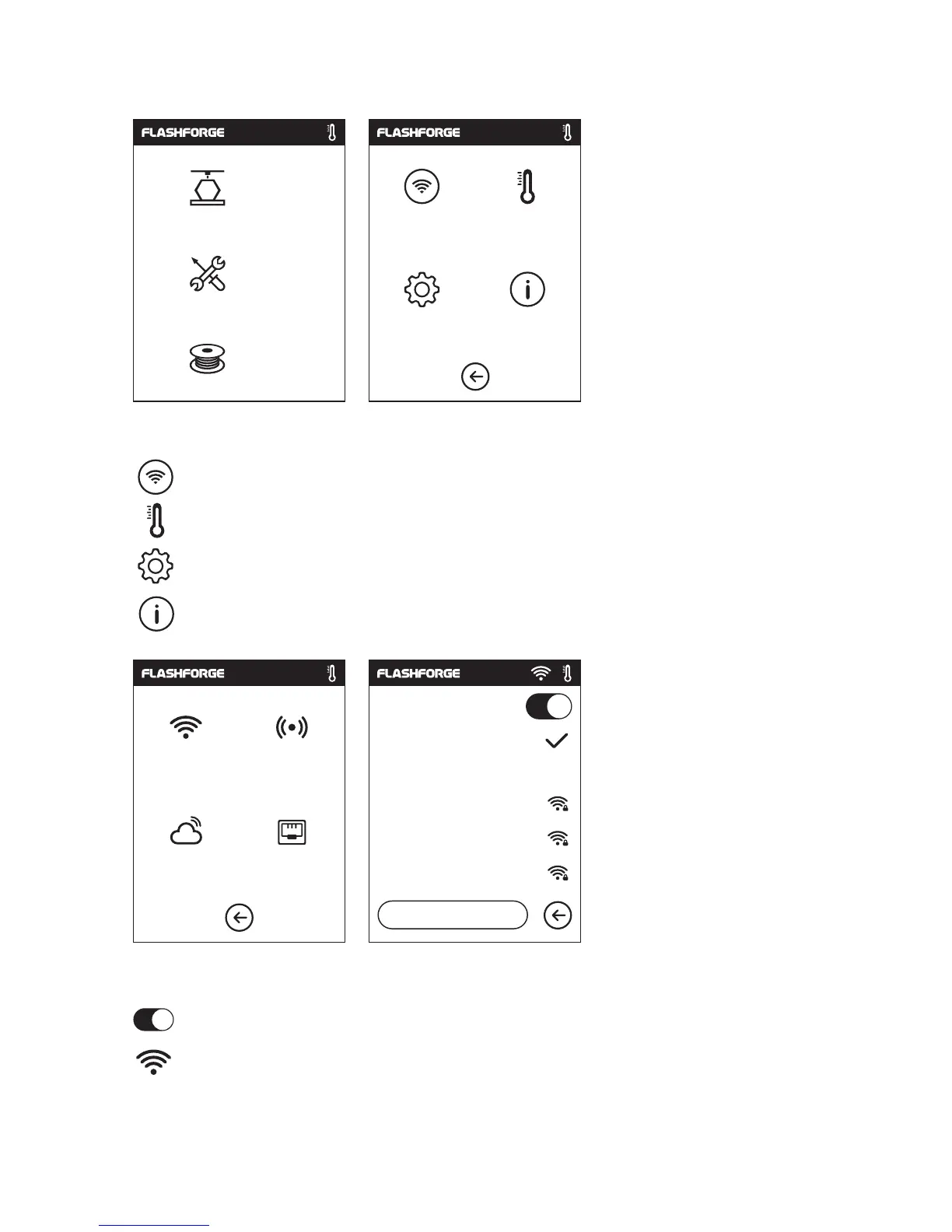 FLASHFORGE

FLASHFORGE

FLASHFORGE

FLASHFORGE