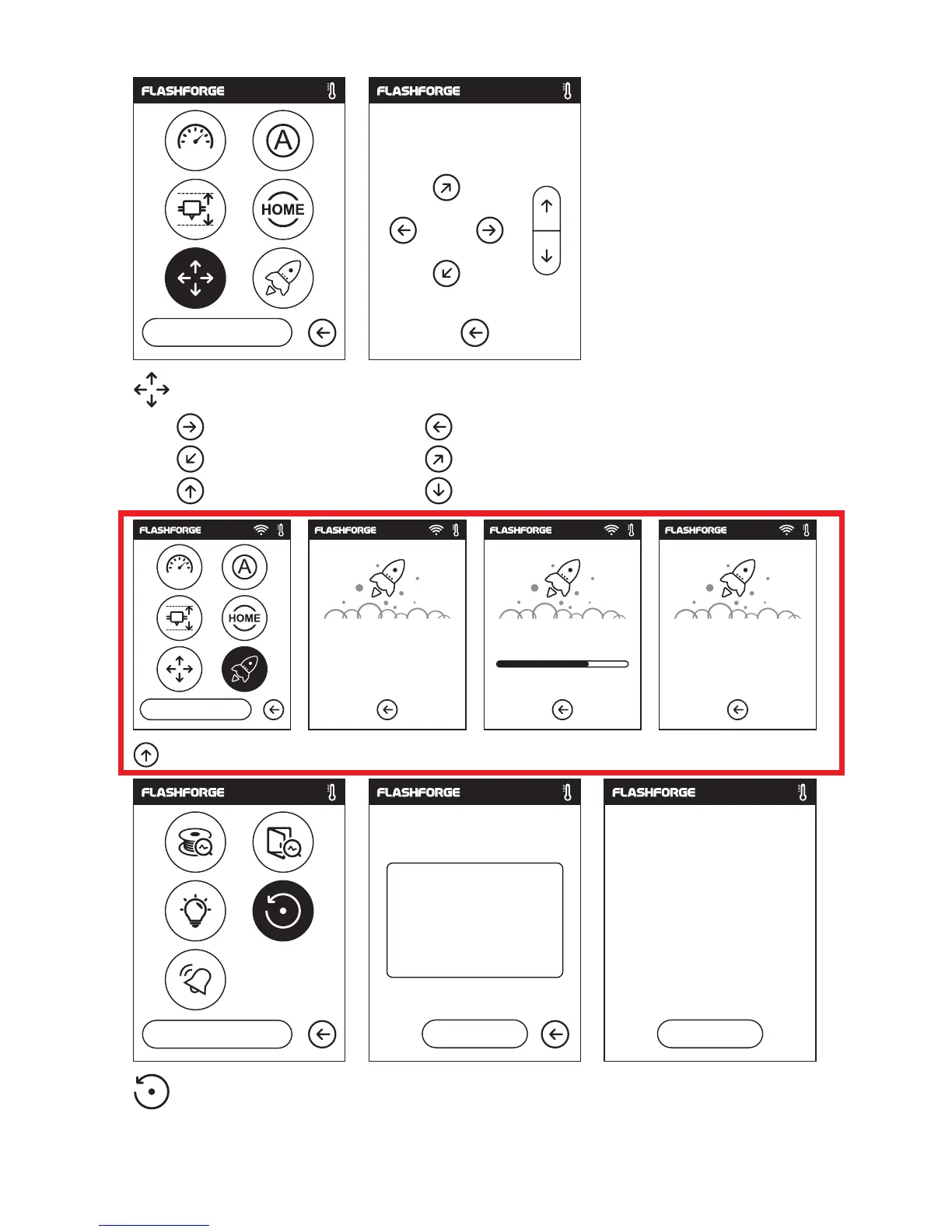 FLASHFORGE

A

HOME

FLASHFORGE

FLASHFORGE

A

HOME

FLASHFORGE

FLASHFORGE

FLASHFORGE

FLASHFORGE

FLASHFORGE

FLASHFORGE